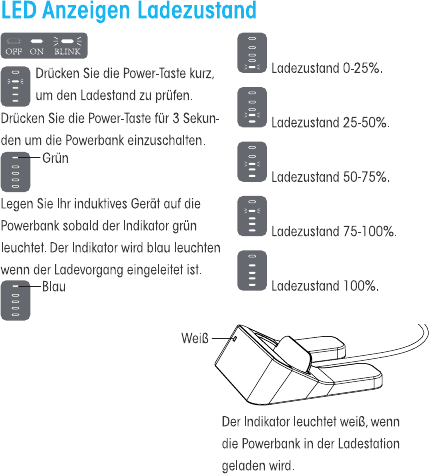 LED Anzeigen Ladezustand

OFF ON BLINK

Drücken Sie die Power-Taste kurz, um den Ladestand zu prüfen.

Drücken Sie die Power-Taste für 3 Sekunden um die Powerbank einzuschalten.

Grün

Legen Sie Ihr induktives Gerät auf die Powerbank sobald der Indikator grün leuchtet. Der Indikator wird blau leuchten wenn der Ladevorgang eingeleitet ist.

Blau

Ladezustand 0-25%.

Ladezustand 25-50%.

Ladezustand 50-75%.

Ladezustand 75-100%.

Ladezustand 100%.

Weiß

Der Indikator leuchtet weiß, wenn die Powerbank in der Ladestation geladen wird.