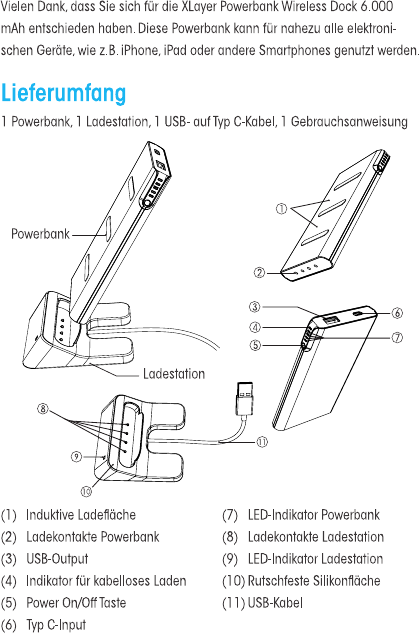 Vielen Dank, dass Sie sich für die XLayer Powerbank Wireless Dock 6.000 mAh entschieden haben. Diese Powerbank kann für nahezu alle elektronischen Geräte, wie z.B. iPhone, iPad oder andere Smartphones genutzt werden.

Lieferumfang

1 Powerbank, 1 Ladestation, 1 USB- auf Typ C-Kabel, 1 Gebrauchsanweisung

Powerbank

Ladestation

①

②

③

④

⑤

⑥

⑦

⑧

⑨

⑩

⑪

(1) Induktive Ladefläche
(2) Ladekontakte Powerbank
(3) USB-Output
(4) Indikator für kabelloses Laden
(5) Power On/Off Taste
(6) Typ C-Input

(7) LED-Indikator Powerbank
(8) Ladekontakte Ladestation
(9) LED-Indikator Ladestation
(10) Rutschfeste Silikonfläche
(11) USB-Kabel