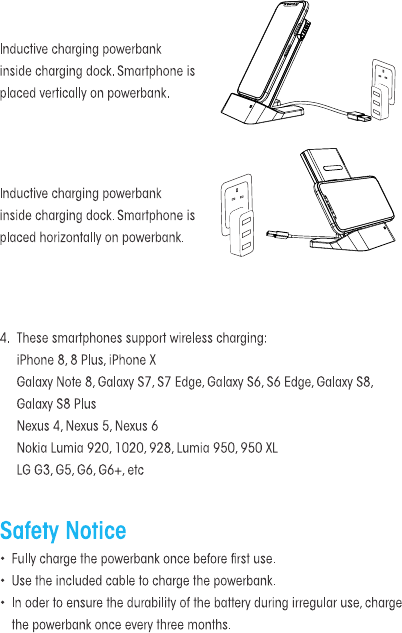 Inductive charging powerbank inside charging dock. Smartphone is placed vertically on powerbank.

Inductive charging powerbank inside charging dock. Smartphone is placed horizontally on powerbank.

4. These smartphones support wireless charging:
iPhone 8, 8 Plus, iPhone X
Galaxy Note 8, Galaxy S7, S7 Edge, Galaxy S6, S6 Edge, Galaxy S8, Galaxy S8 Plus
Nexus 4, Nexus 5, Nexus 6
Nokia Lumia 920, 1020, 928, Lumia 950, 950 XL
LG G3, G5, G6, G6+, etc

Safety Notice

• Fully charge the powerbank once before first use.
• Use the included cable to charge the powerbank.
• In oder to ensure the durability of the battery during irregular use, charge the powerbank once every three months.