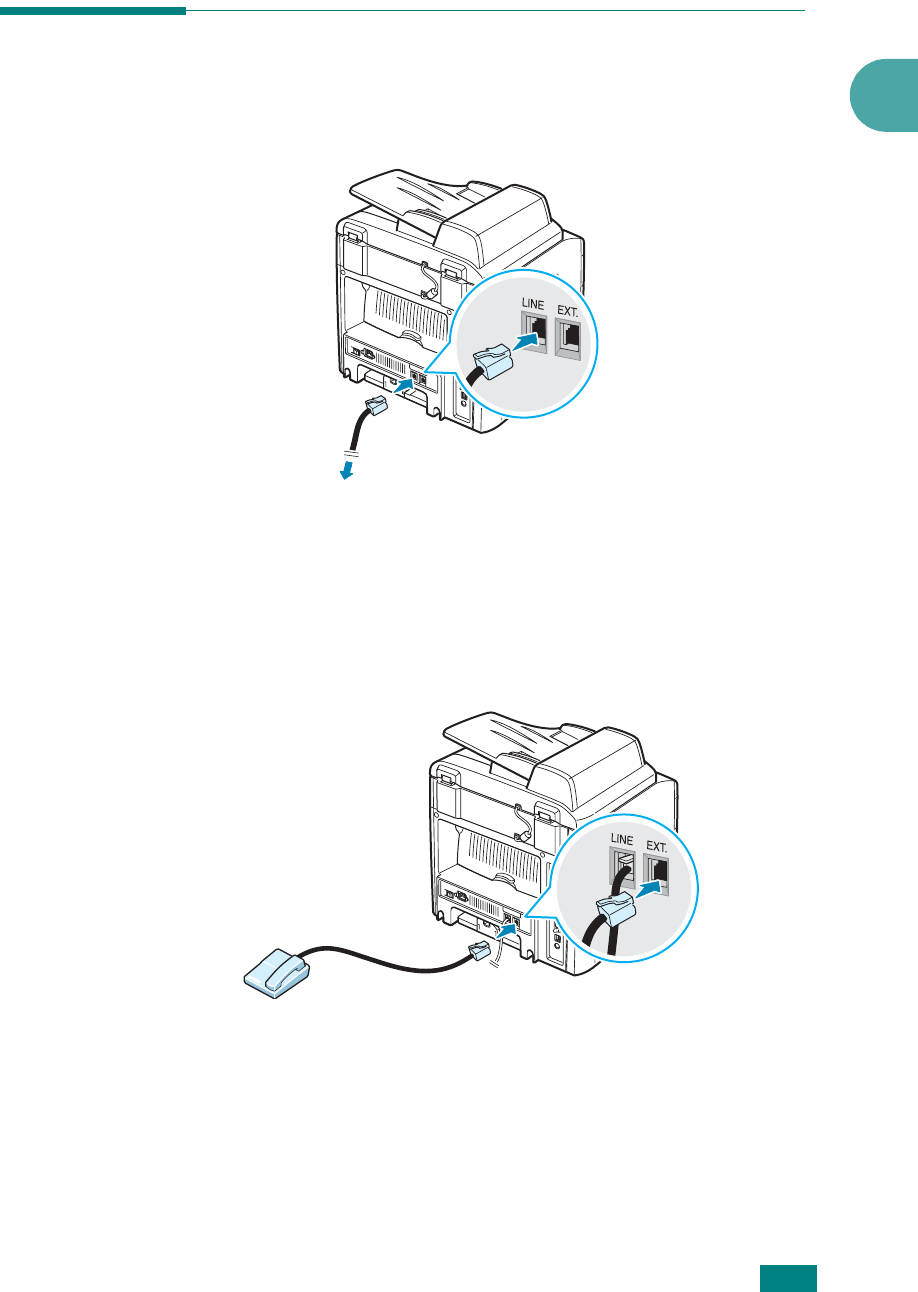 LINE EXT.

LINE EXT.