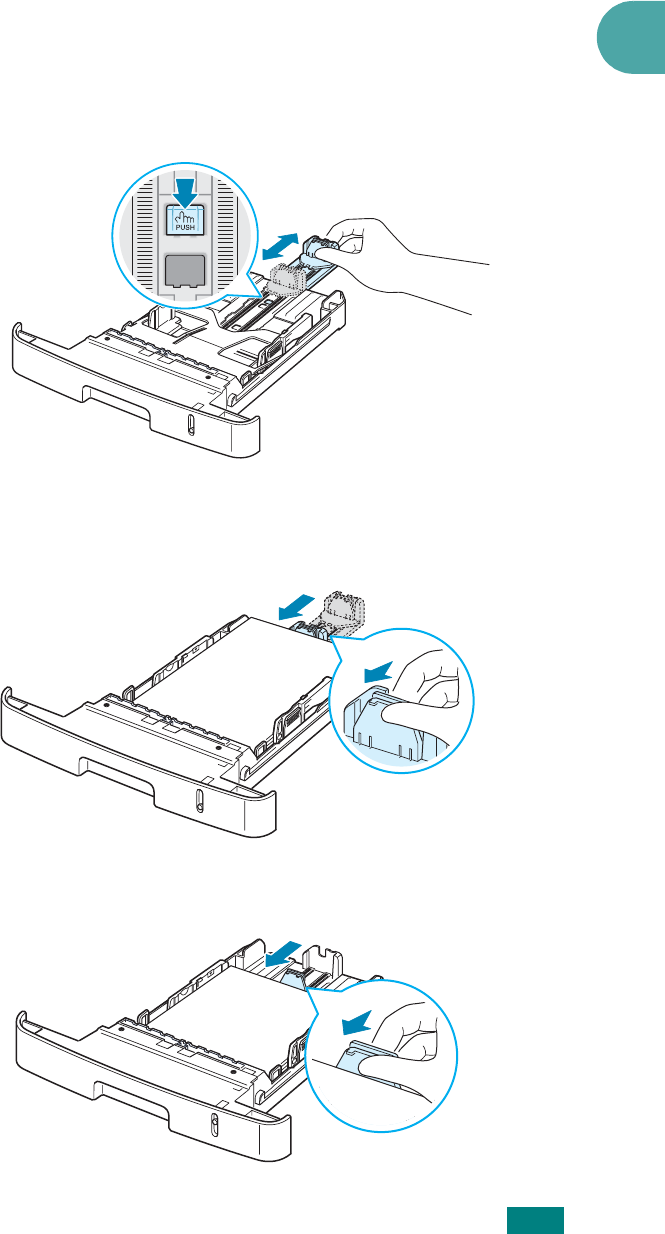 PUSH