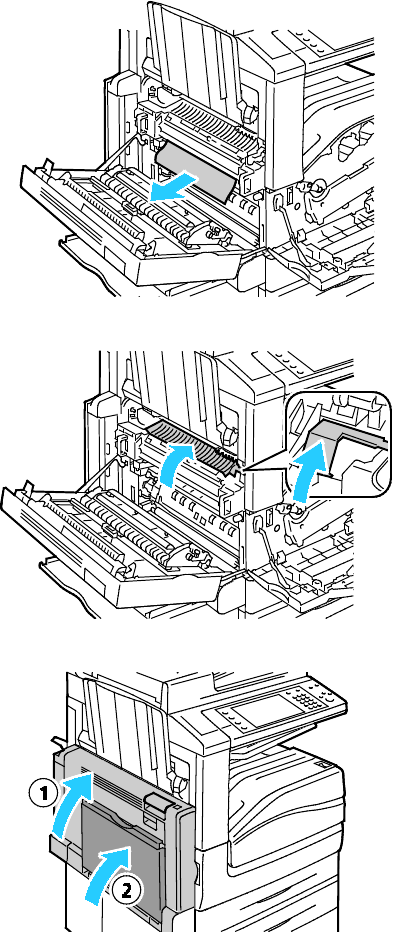 1

2