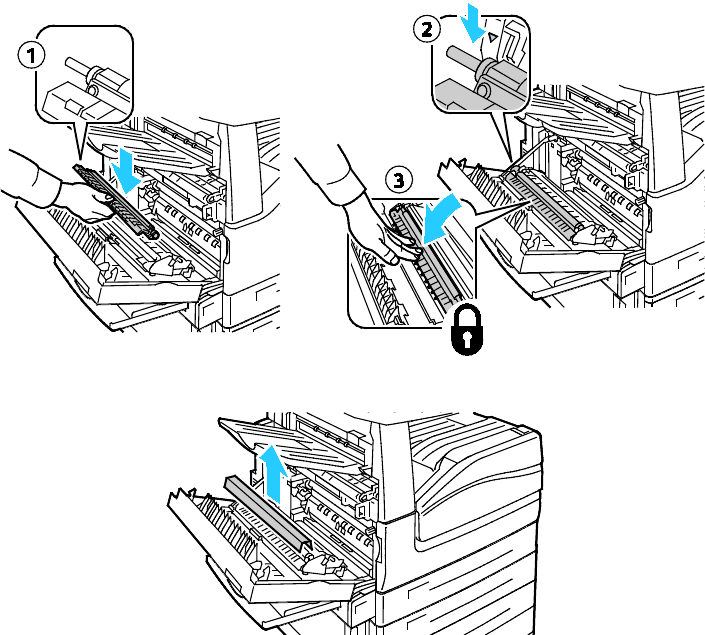 1

2

3