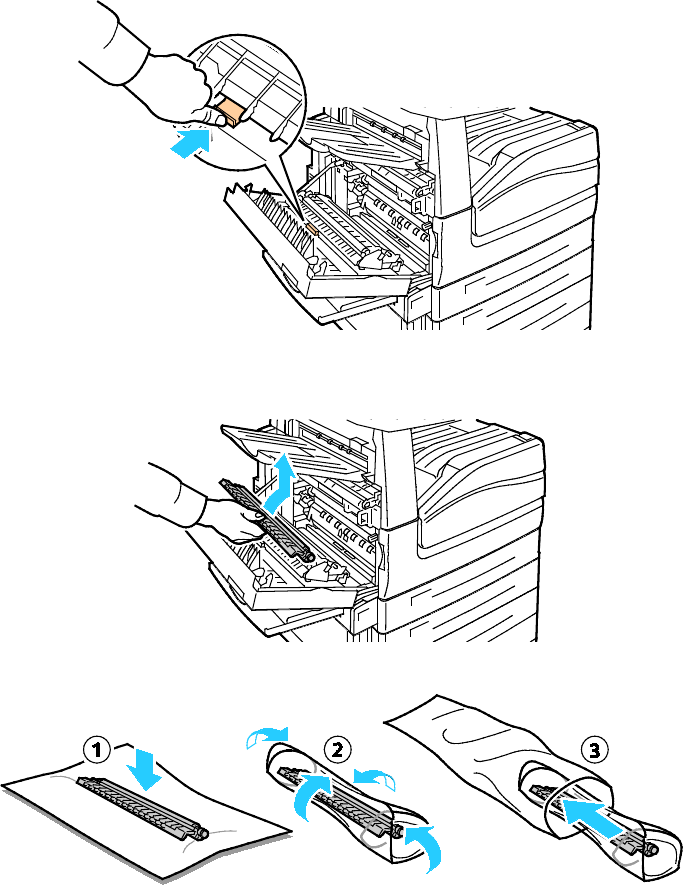 1

2

3