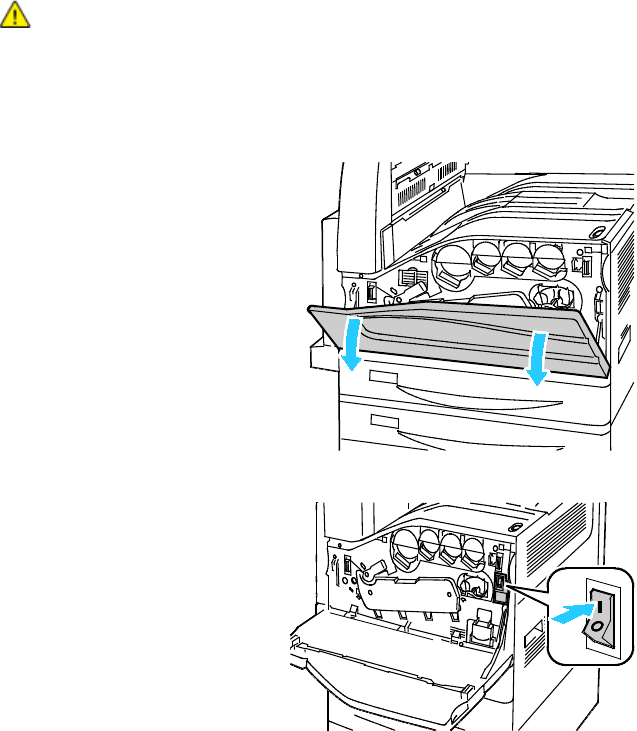 I
O