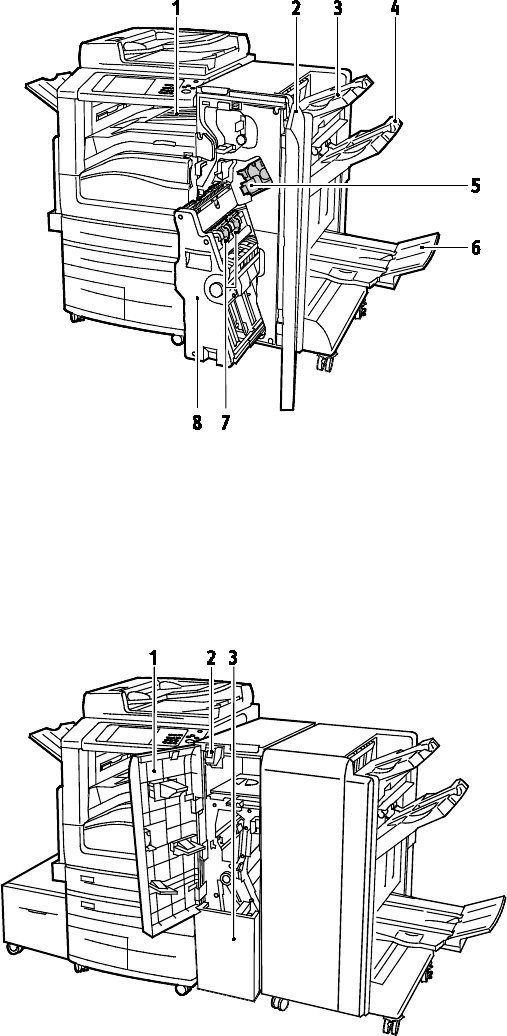 1 2 3 4

5

6

8 7

1 2 3