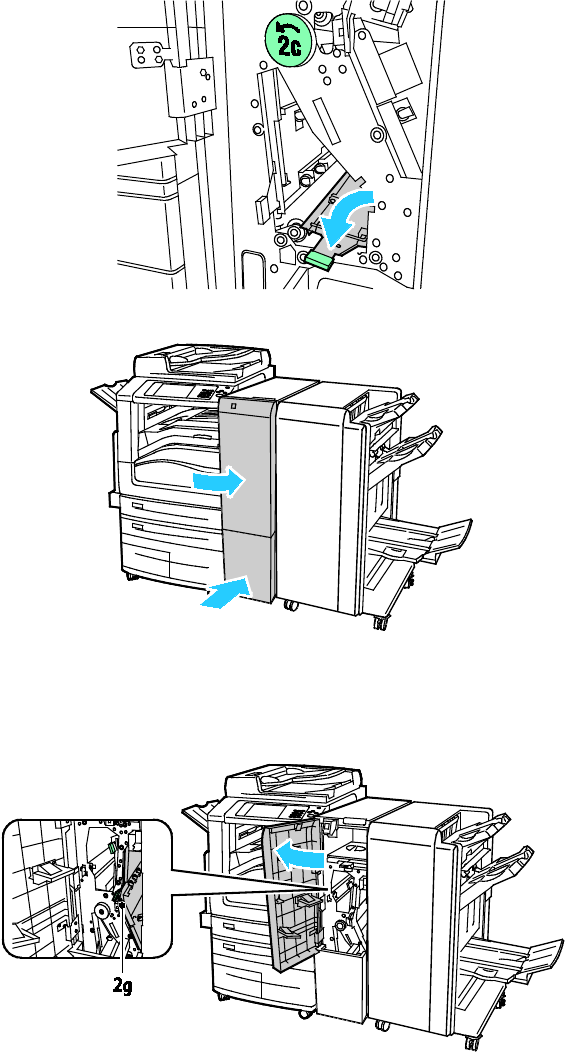 2c

2g