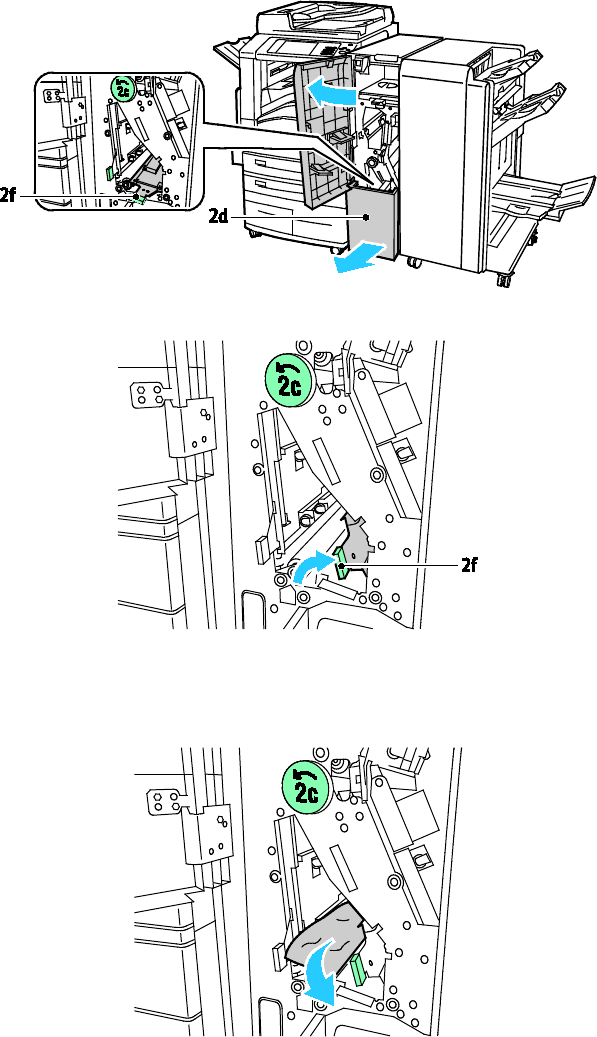 2c
2f
2d

2c
2f

2c