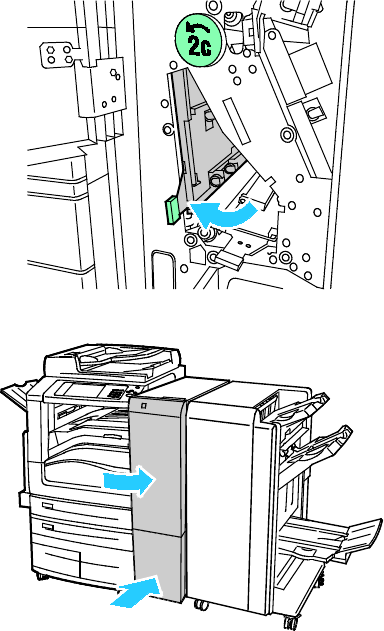 2c