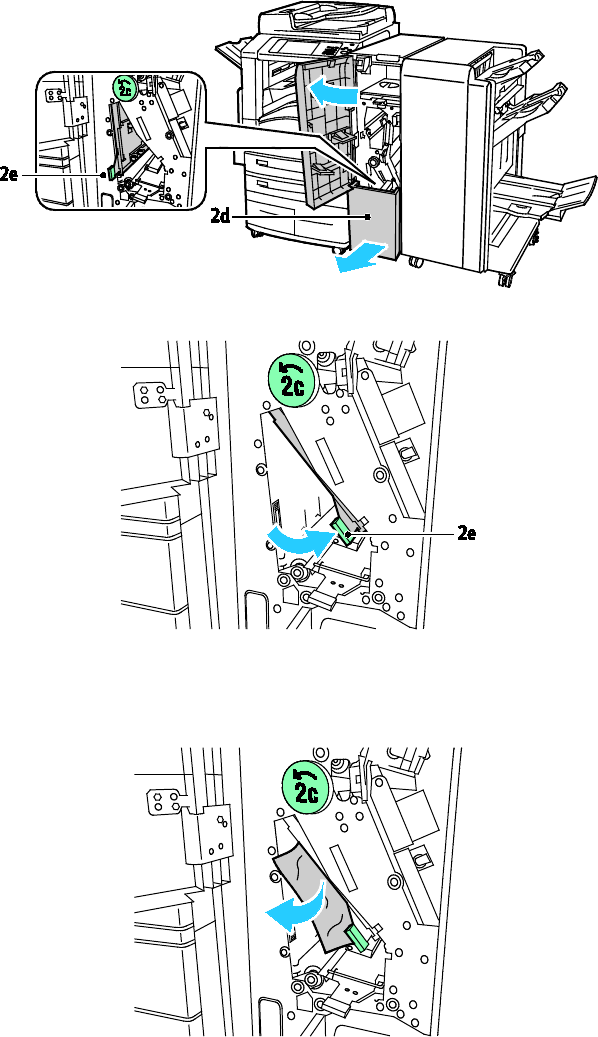 2c
2e
2d

2c
2e

2c