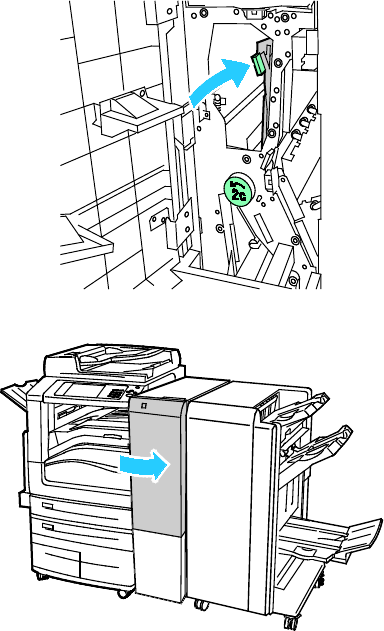 2c