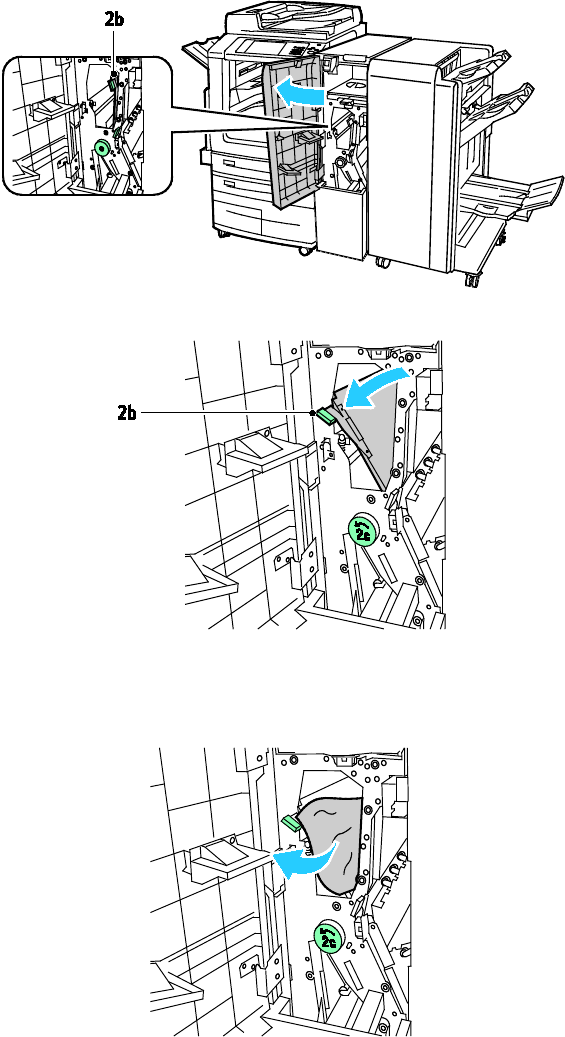 2b

2b

2c

2c