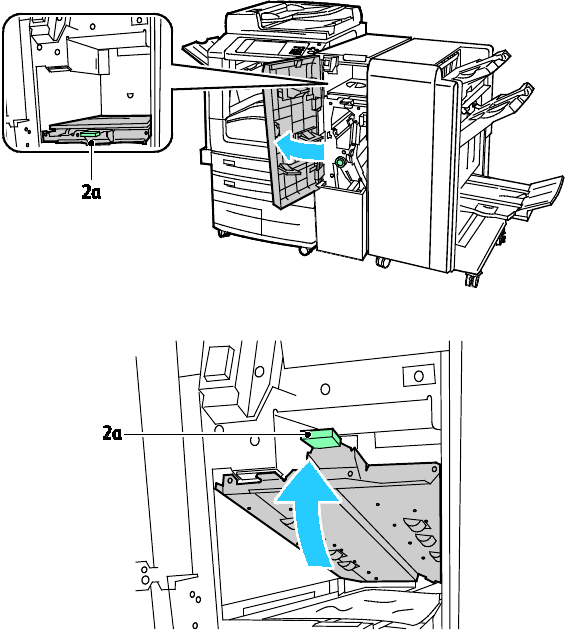 2a

2a