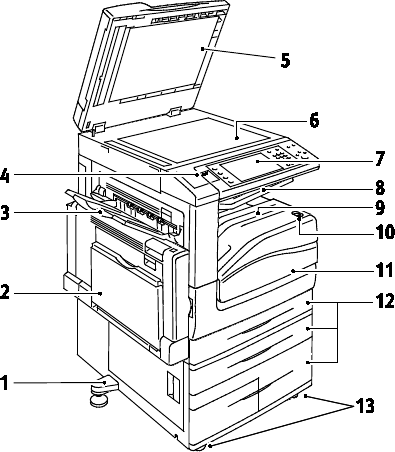 5
6
7
4
8
3
9
10
11
2
12
1
13