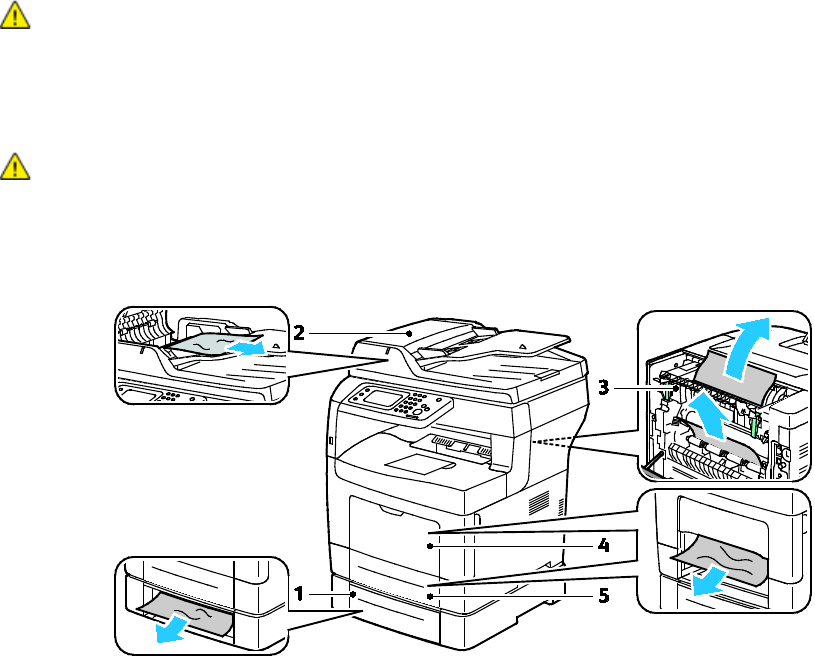 2

3

4

1

5