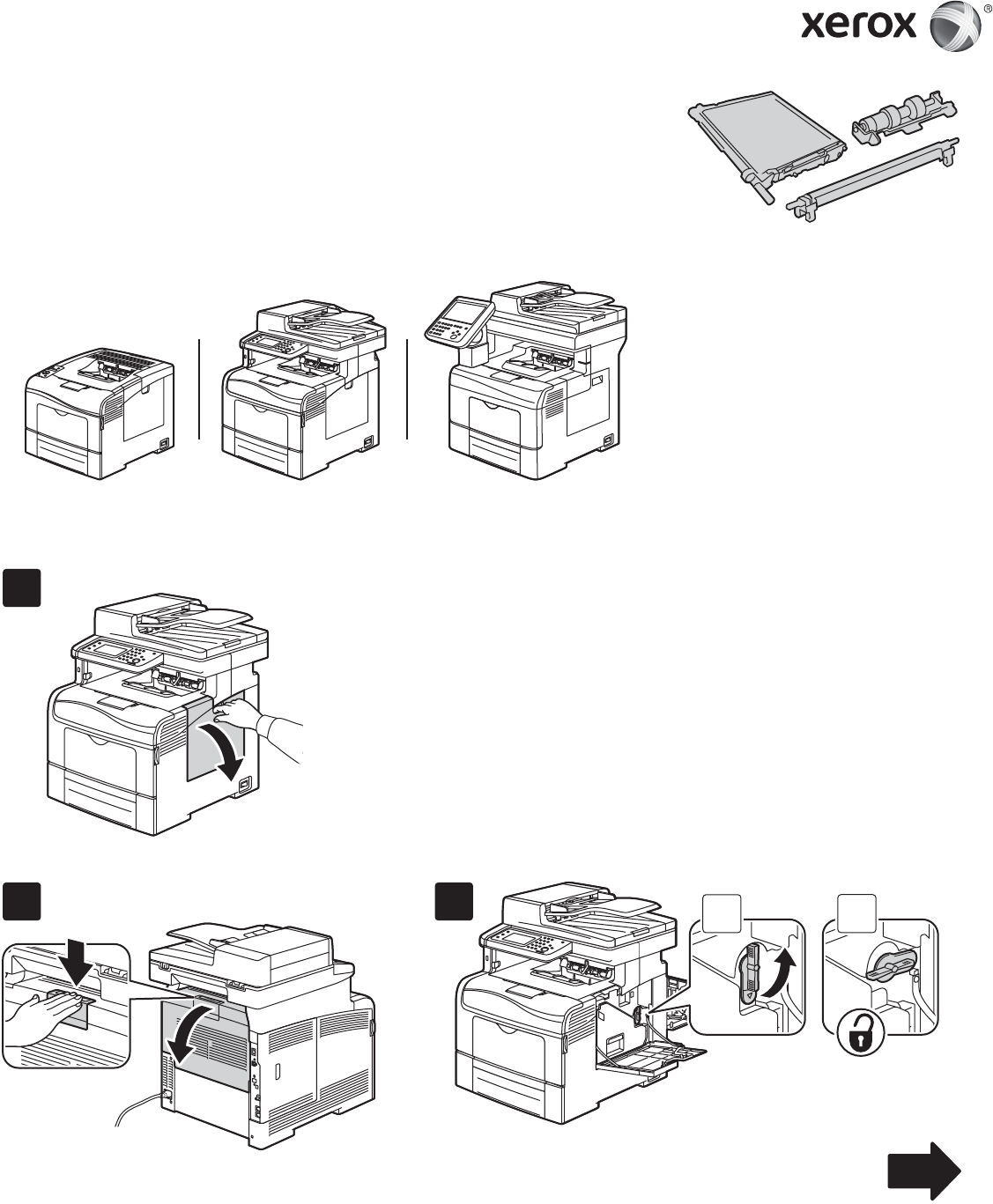 xerox ®