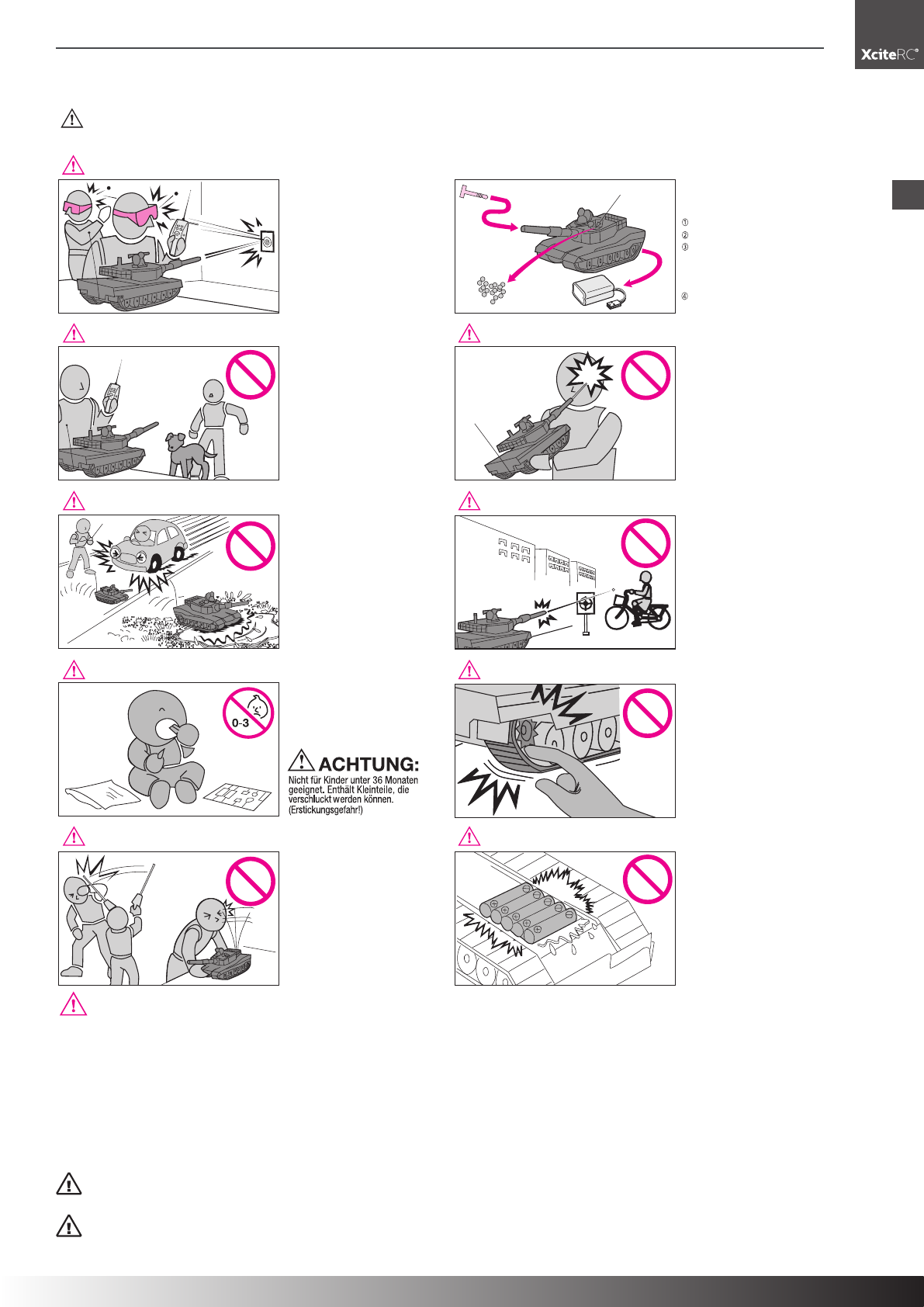 XciteRC®

①
②
③
④

0-3

ACHTUNG:
Nicht für Kinder unter 36 Monaten geeignet. Enthält Kleinteile, die verschluckt werden können. (Erstickungsgefahr!)