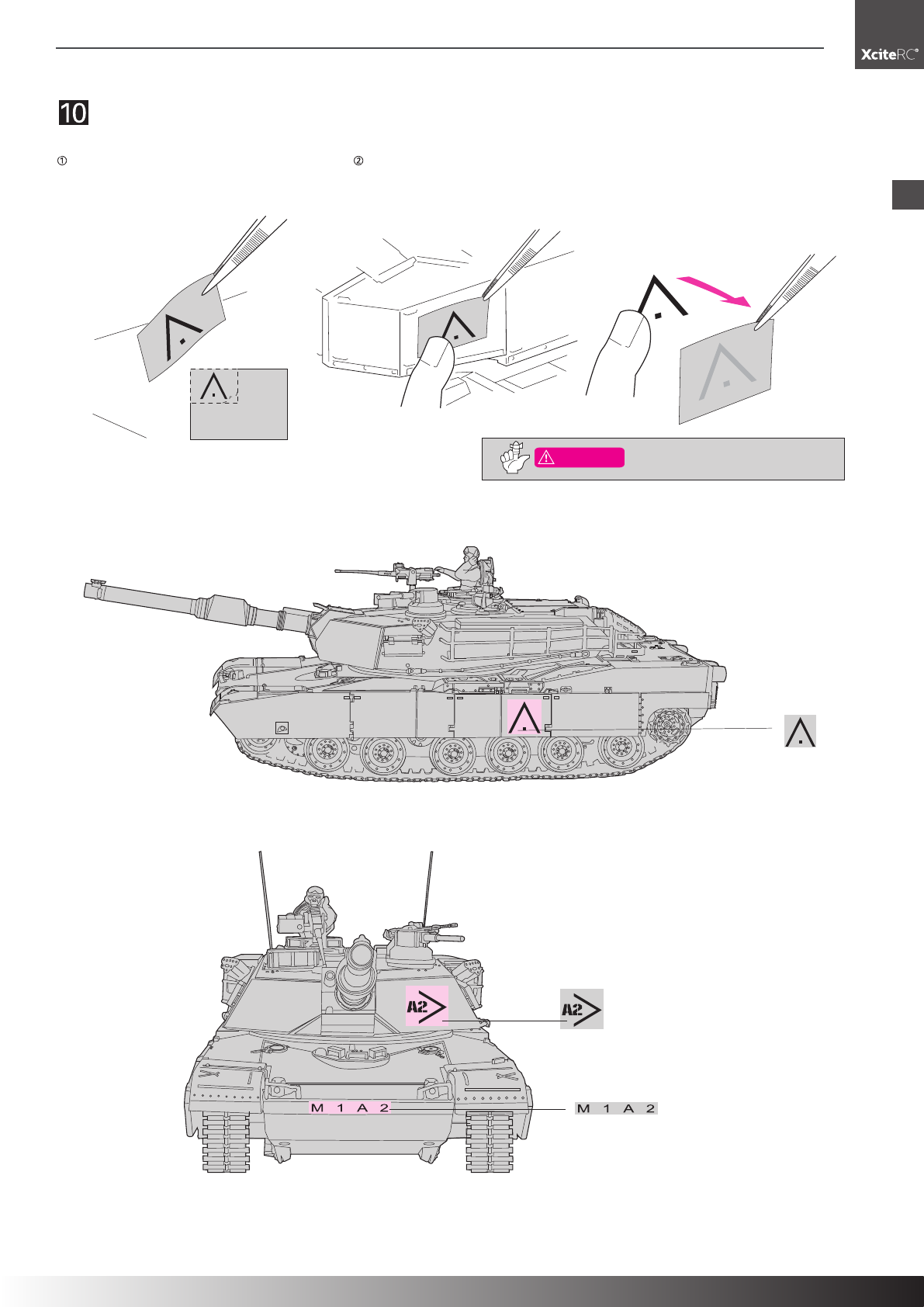 XciteRC®

10

①

②

A2

A2

M 1 A 2

M 1 A 2