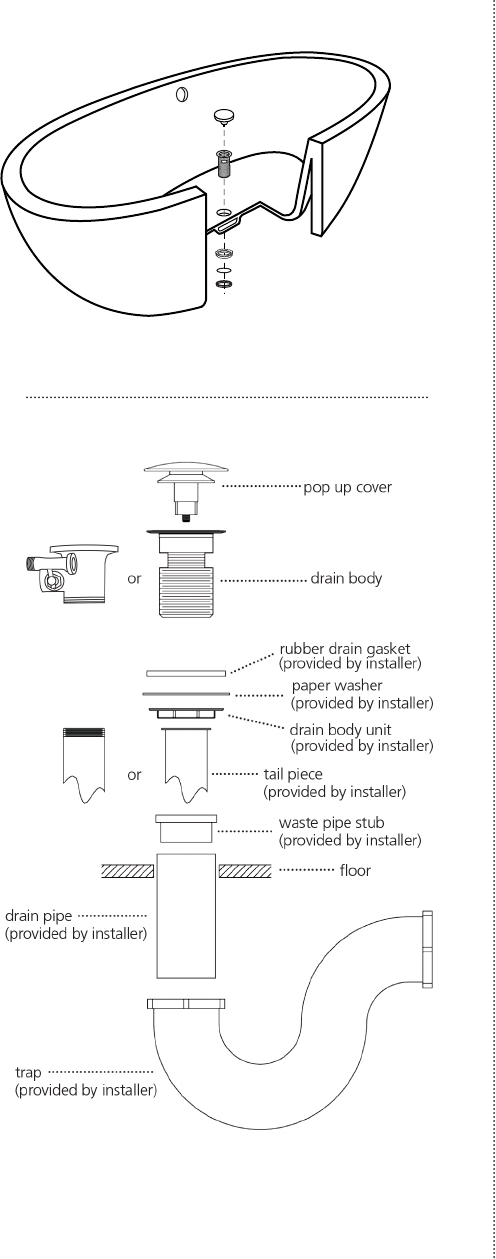 pop up cover

or

drain body

rubber drain gasket
(provided by installer)

paper washer
(provided by installer)

drain body unit
(provided by installer)

or

tail piece
(provided by installer)

waste pipe stub
(provided by installer)

floor

drain pipe
(provided by installer)

trap
(provided by installer)