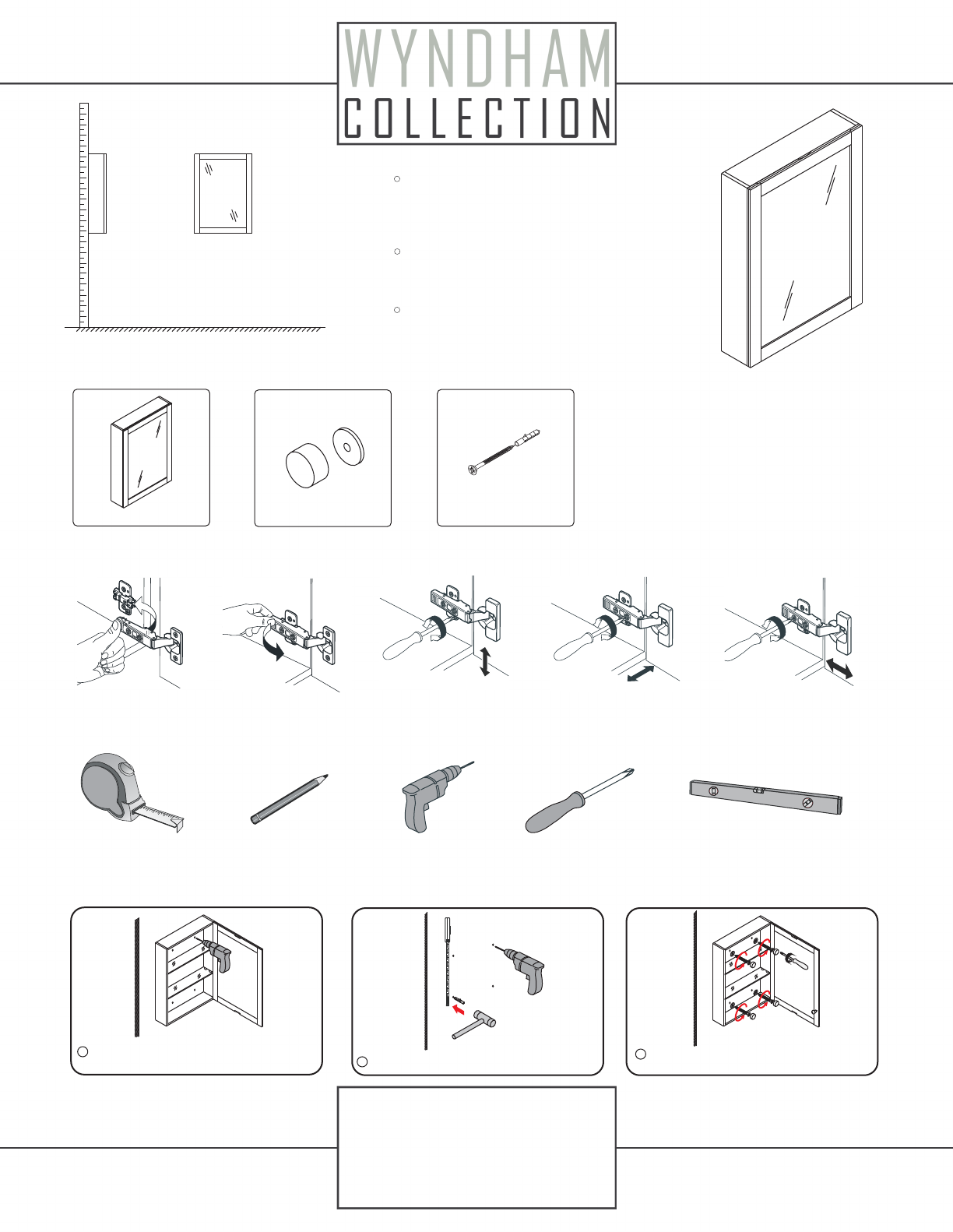 WYNDHAM
COLLECTION