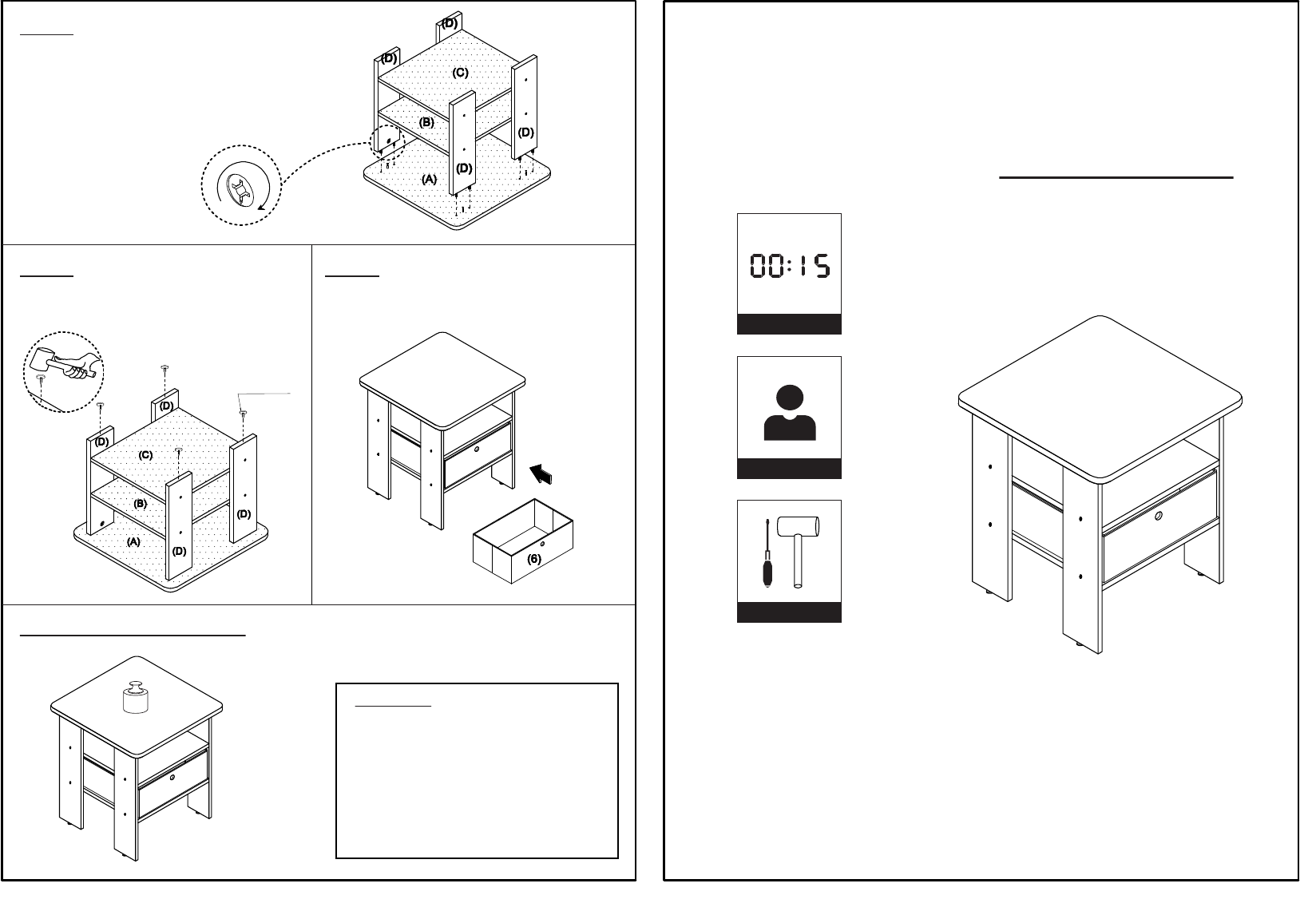 (D)
(D)
(C)
(B)
(D)
(D)
(A)

(D)
(D)
(C)
(B)
(D)
(A)
(D)

(6)

00:15