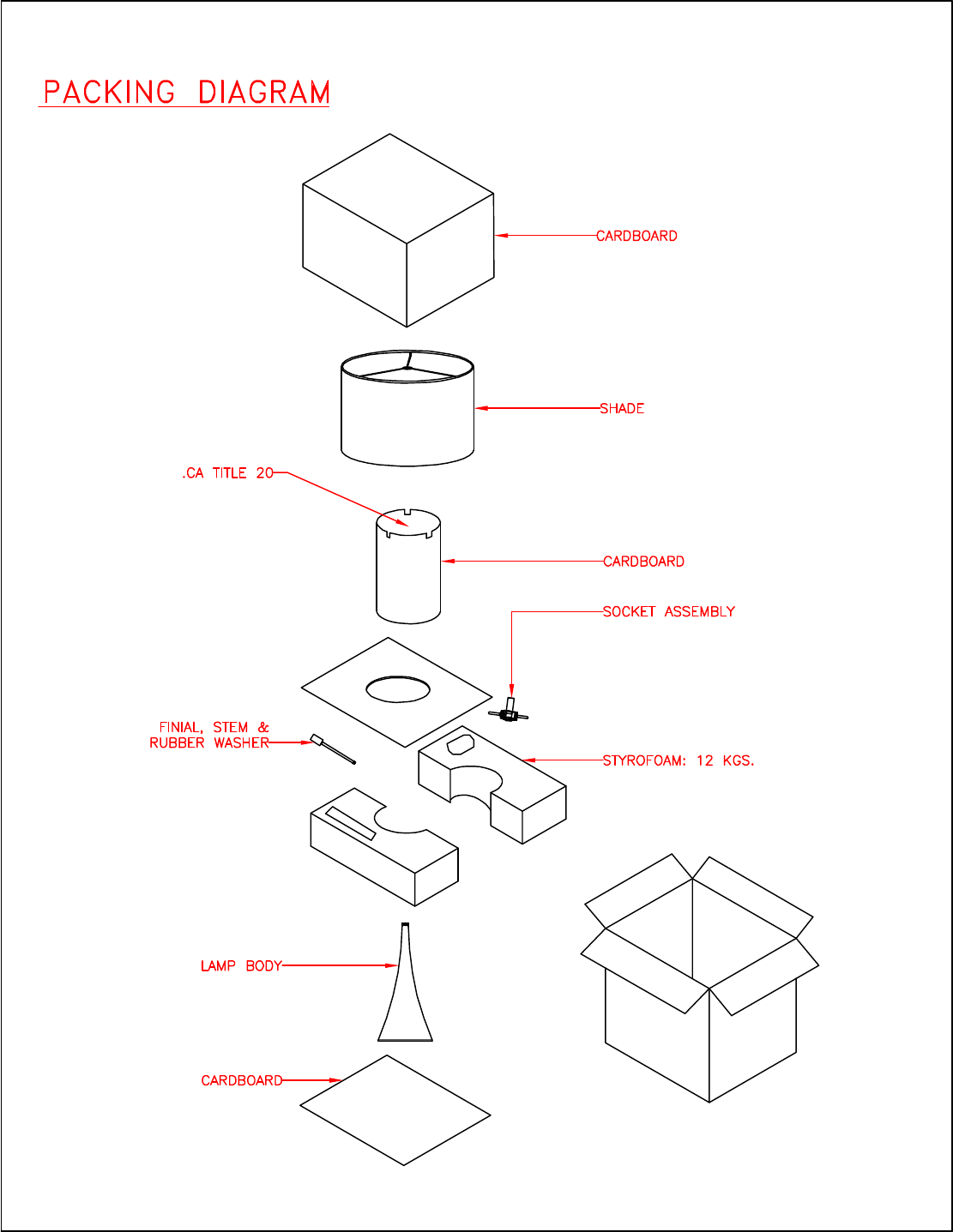 PACKING DIAGRAM

CARDBOARD

SHADE

.CA TITLE 20

CARDBOARD

SOCKET ASSEMBLY

FINIAL, STEM & RUBBER WASHER

STYROFOAM: 12 KGS.

LAMP BODY

CARDBOARD