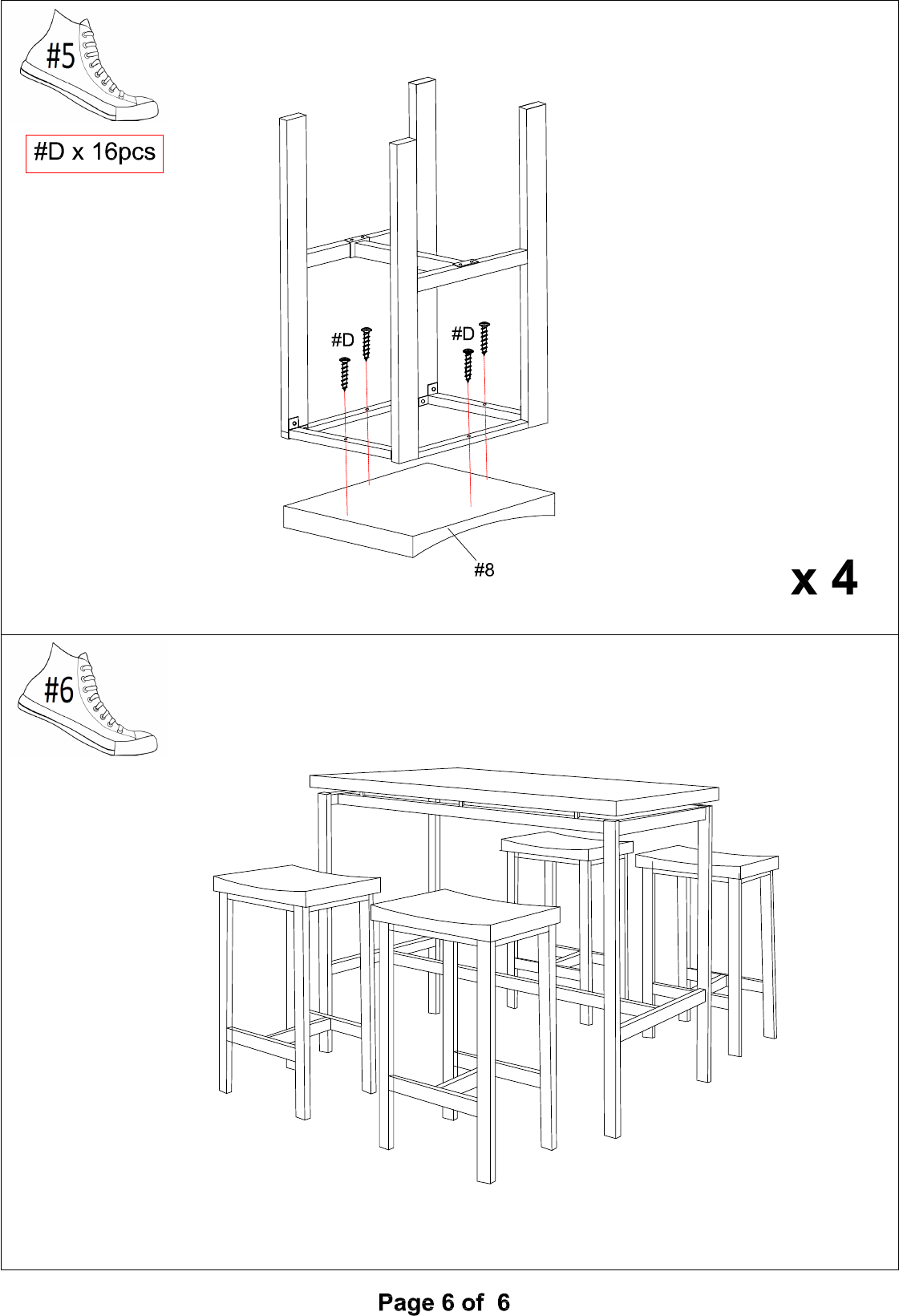 #5

#D x 16pcs

#D

#D

#8

x 4

#6

Page 6 of 6