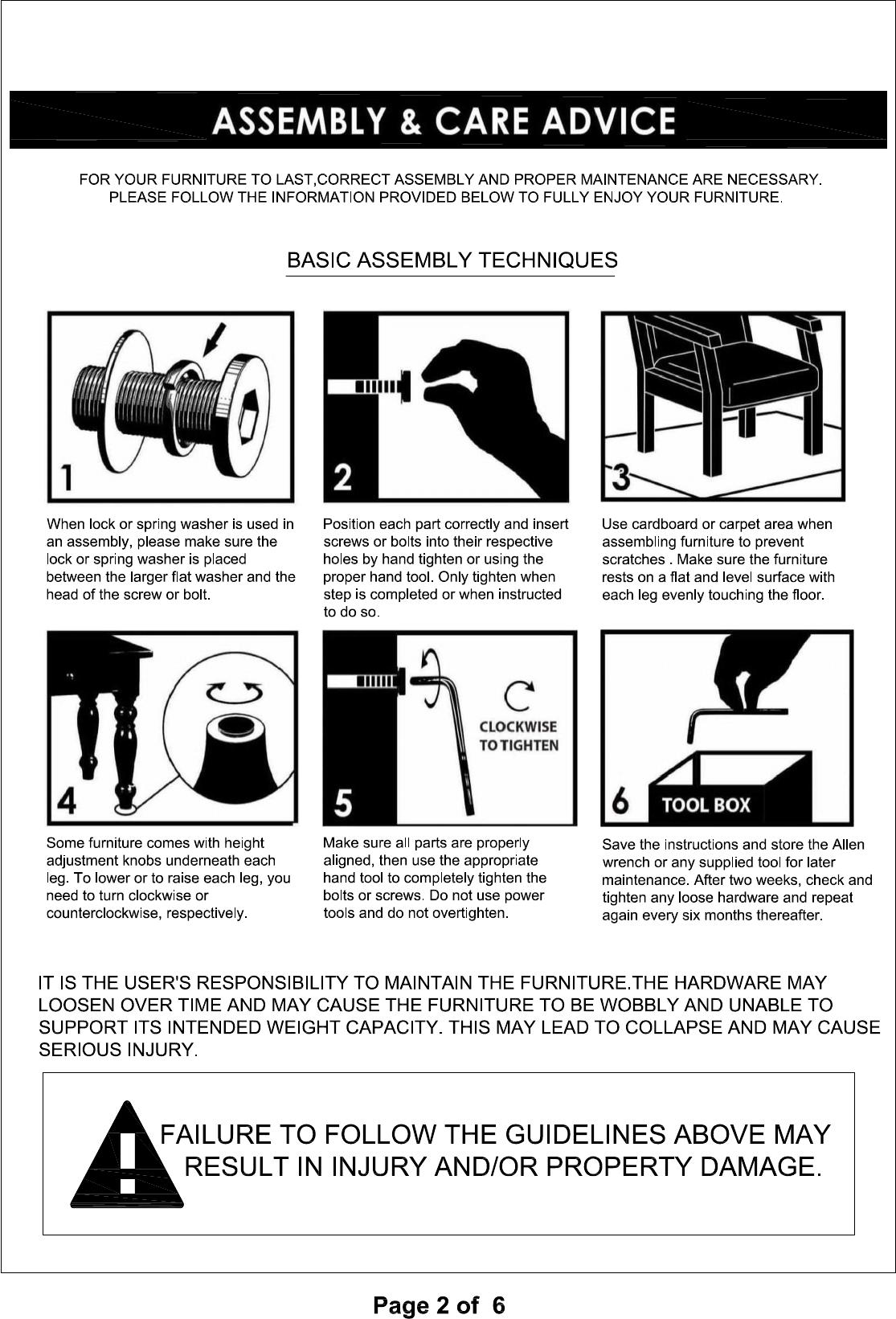 ASSEMBLY & CARE ADVICE

FOR YOUR FURNITURE TO LAST,CORRECT ASSEMBLY AND PROPER MAINTENANCE ARE NECESSARY. PLEASE FOLLOW THE INFORMATION PROVIDED BELOW TO FULLY ENJOY YOUR FURNITURE.

BASIC ASSEMBLY TECHNIQUES

1

When lock or spring washer is used in an assembly, please make sure the lock or spring washer is placed between the larger flat washer and the head of the screw or bolt.

2

Position each part correctly and insert screws or bolts into their respective holes by hand tighten or using the proper hand tool. Only tighten when step is completed or when instructed to do so.

3

Use cardboard or carpet area when assembling furniture to prevent scratches . Make sure the furniture rests on a flat and level surface with each leg evenly touching the floor.

4

Some furniture comes with height adjustment knobs underneath each leg. To lower or to raise each leg, you need to turn clockwise or counterclockwise, respectively.

5

CLOCKWISE TO TIGHTEN

Make sure all parts are properly aligned, then use the appropriate hand tool to completely tighten the bolts or screws. Do not use power tools and do not overtighten.

6

TOOL BOX

Save the instructions and store the Allen wrench or any supplied tool for later maintenance. After two weeks, check and tighten any loose hardware and repeat again every six months thereafter.

IT IS THE USER'S RESPONSIBILITY TO MAINTAIN THE FURNITURE.THE HARDWARE MAY LOOSEN OVER TIME AND MAY CAUSE THE FURNITURE TO BE WOBBLY AND UNABLE TO SUPPORT ITS INTENDED WEIGHT CAPACITY. THIS MAY LEAD TO COLLAPSE AND MAY CAUSE SERIOUS INJURY.

FAILURE TO FOLLOW THE GUIDELINES ABOVE MAY RESULT IN INJURY AND/OR PROPERTY DAMAGE.

Page 2 of 6