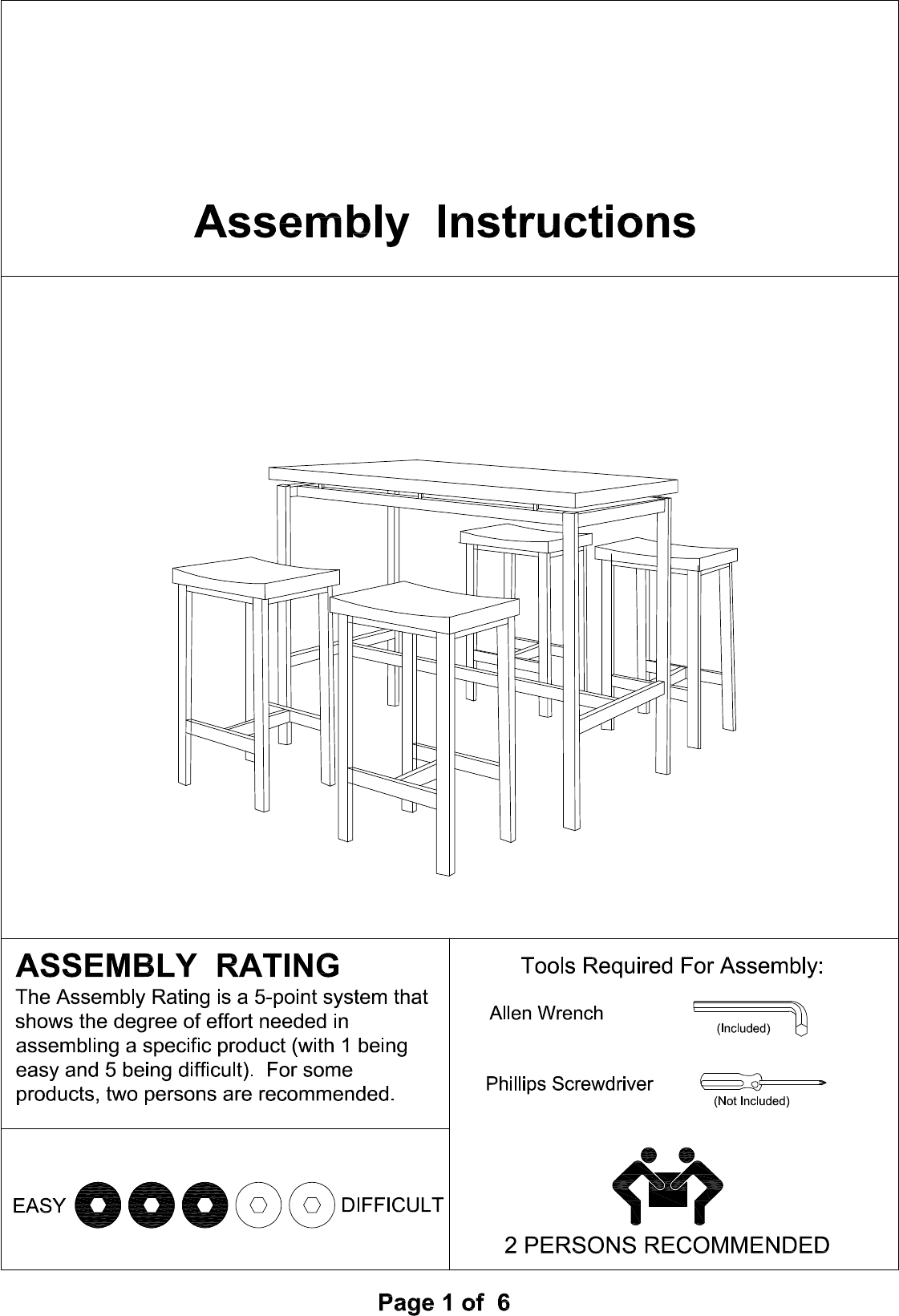 Assembly Instructions

ASSEMBLY RATING

The Assembly Rating is a 5-point system that shows the degree of effort needed in assembling a specific product (with 1 being easy and 5 being difficult). For some products, two persons are recommended.

EASY DIFFICULT

Tools Required For Assembly:

Allen Wrench (Included)

Phillips Screwdriver (Not Included)

2 PERSONS RECOMMENDED

Page 1 of 6