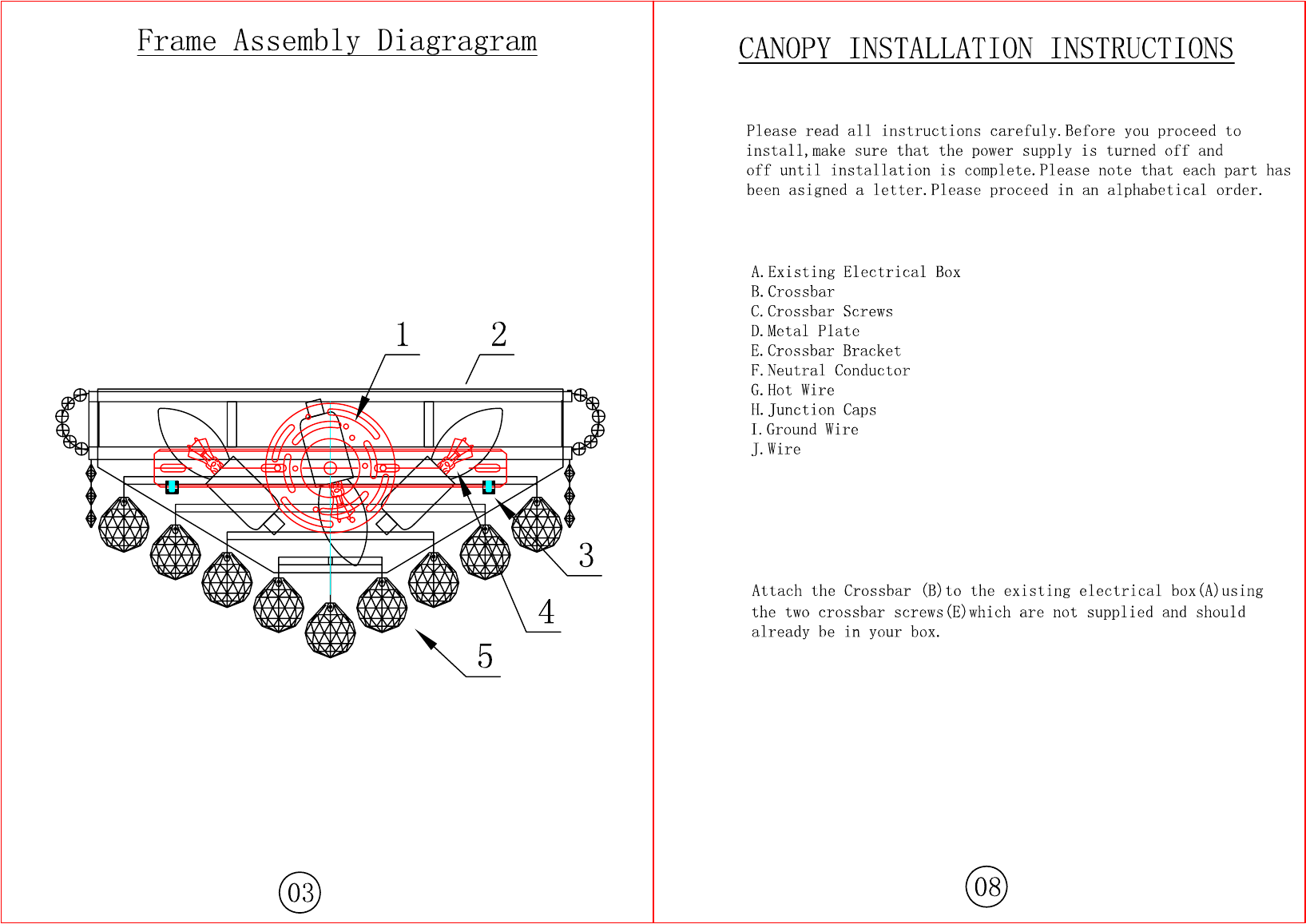 Frame Assembly Diagragram

1

2

3

4

5

03

CANOPY INSTALLATION INSTRUCTIONS

Please read all instructions carefuly.Before you proceed to install,make sure that the power supply is turned off and off until installation is complete.Please note that each part has been asigned a letter.Please proceed in an alphabetical order.

A.Existing Electrical Box
B.Crossbar
C.Crossbar Screws
D.Metal Plate
E.Crossbar Bracket
F.Neutral Conductor
G.Hot Wire
H.Junction Caps
I.Ground Wire
J.Wire

Attach the Crossbar (B)to the existing electrical box(A)using the two crossbar screws(E)which are not supplied and should already be in your box.

08