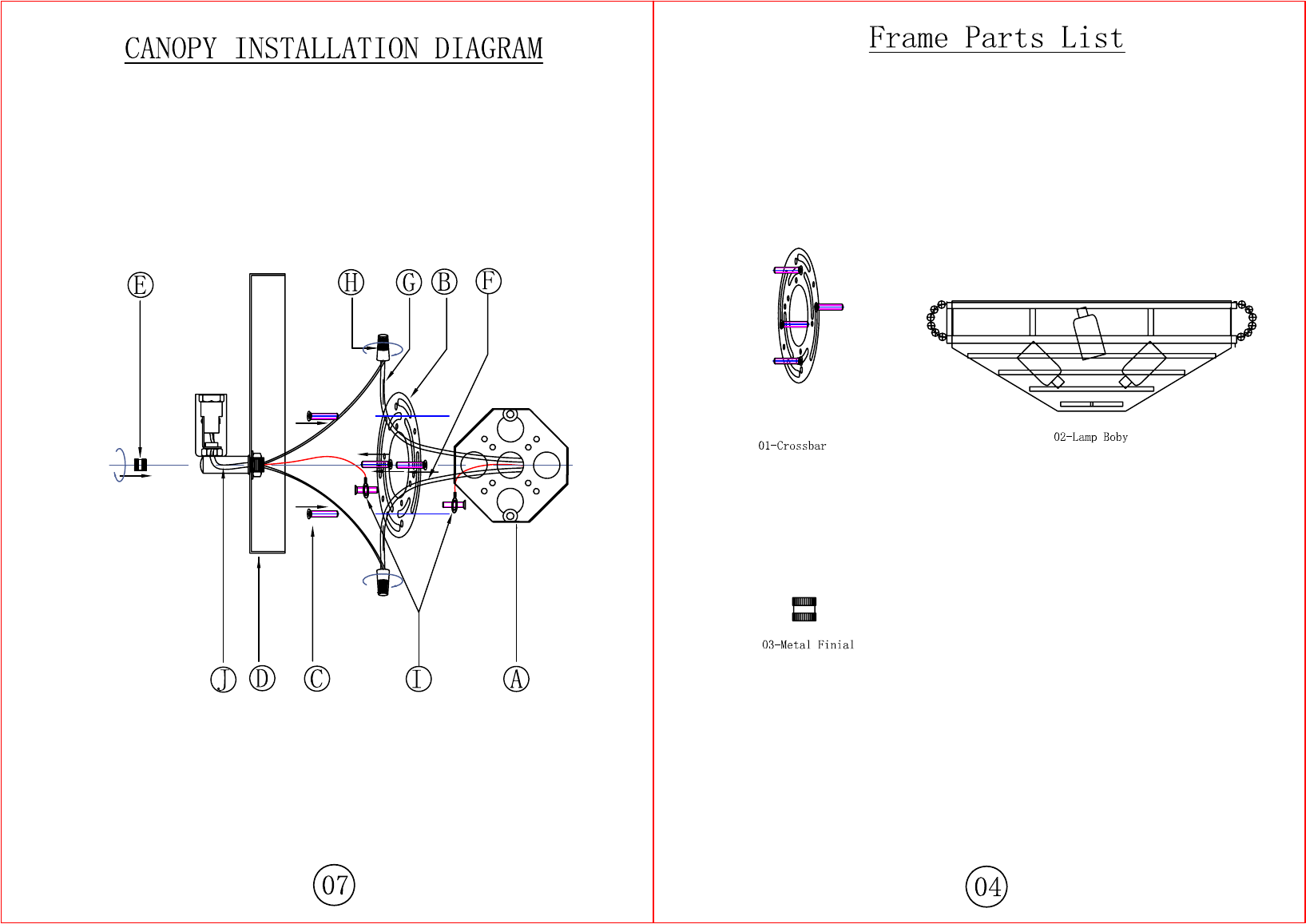 CANOPY INSTALLATION DIAGRAM

E
H
G
B
F

J
D
C
I
A

07

Frame Parts List

01-Crossbar

02-Lamp Boby

03-Metal Finial

04