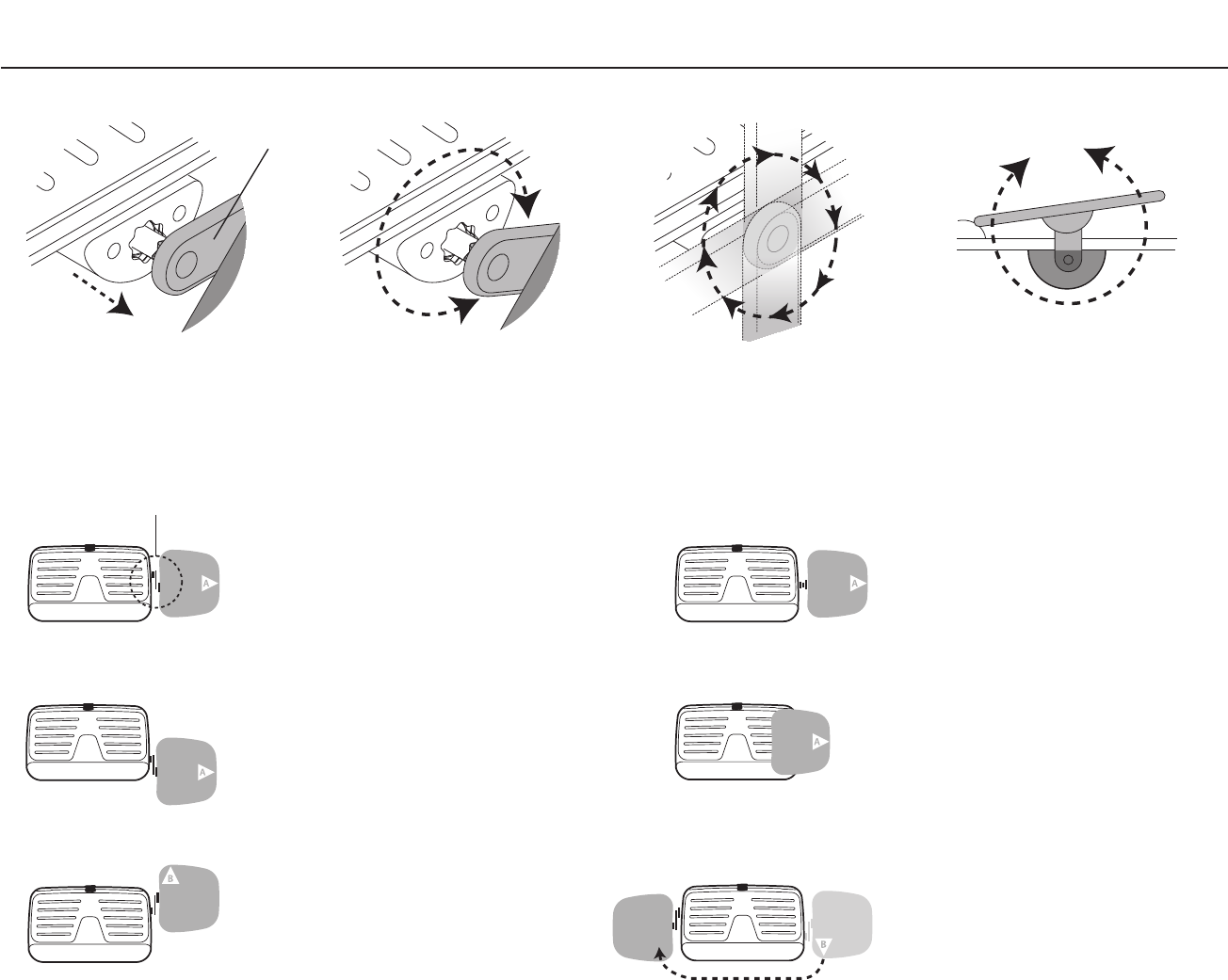 A

A

B

A

A

B