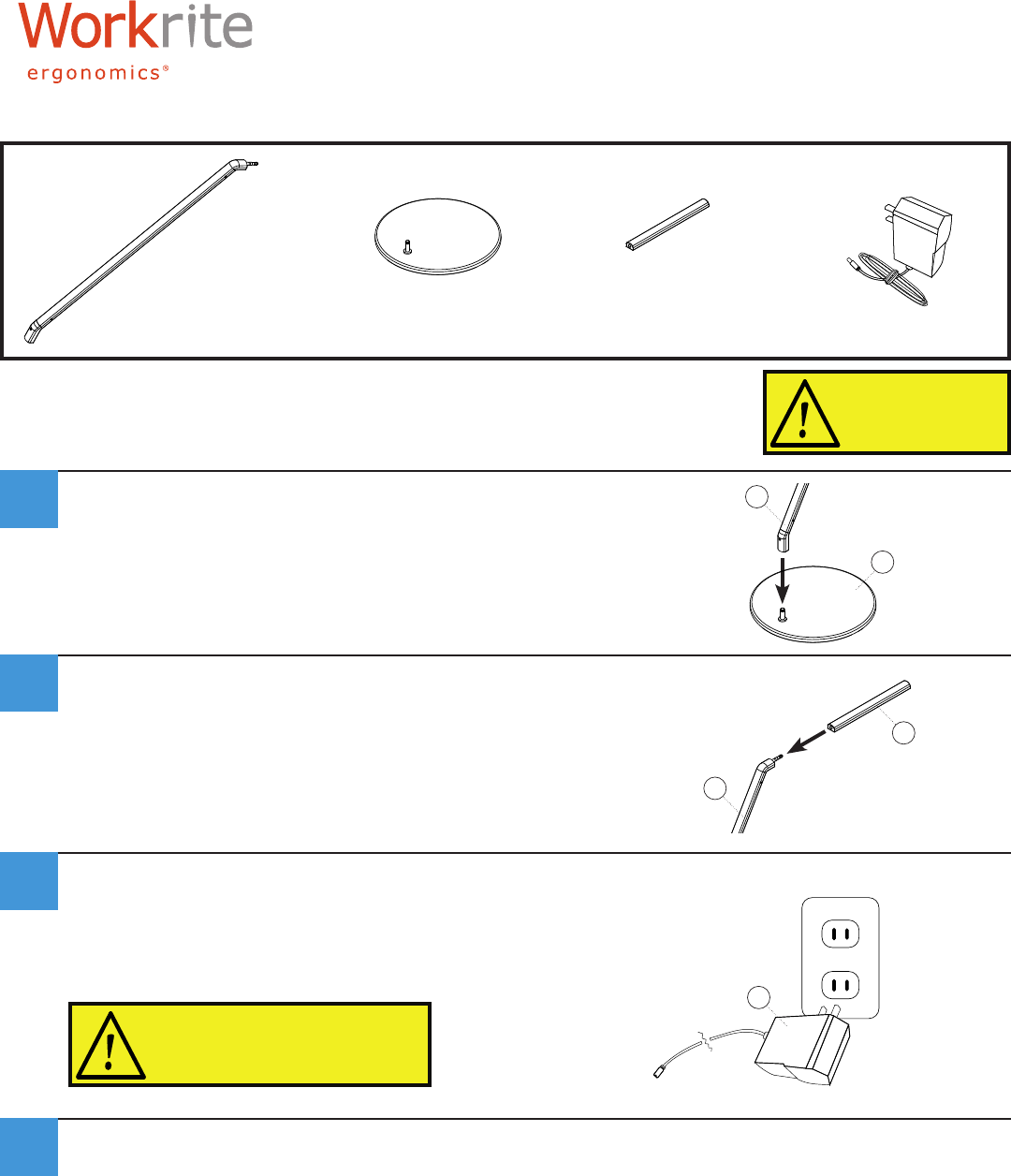 Workrite
ergonomics®