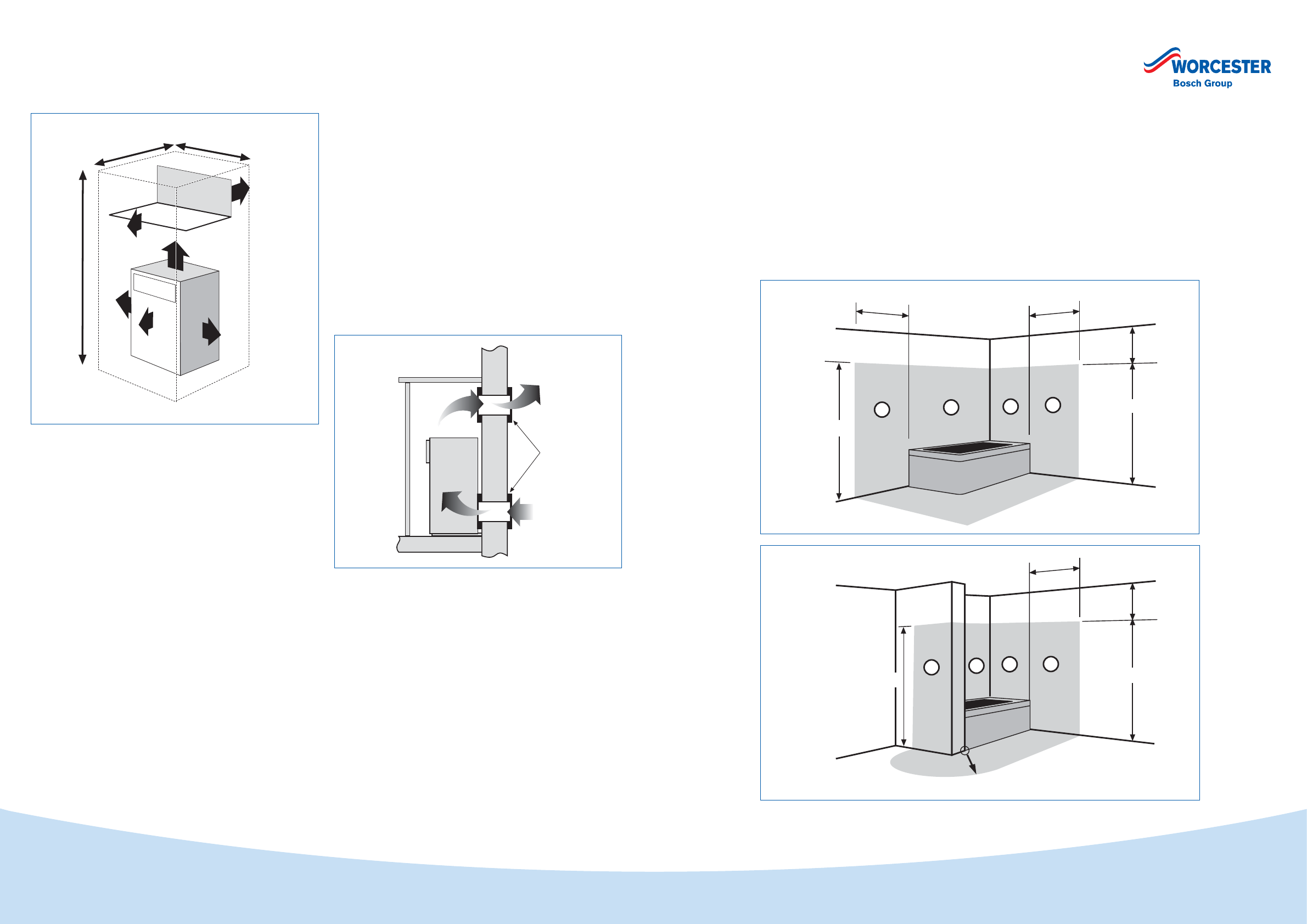 WORCESTER
Bosch Group