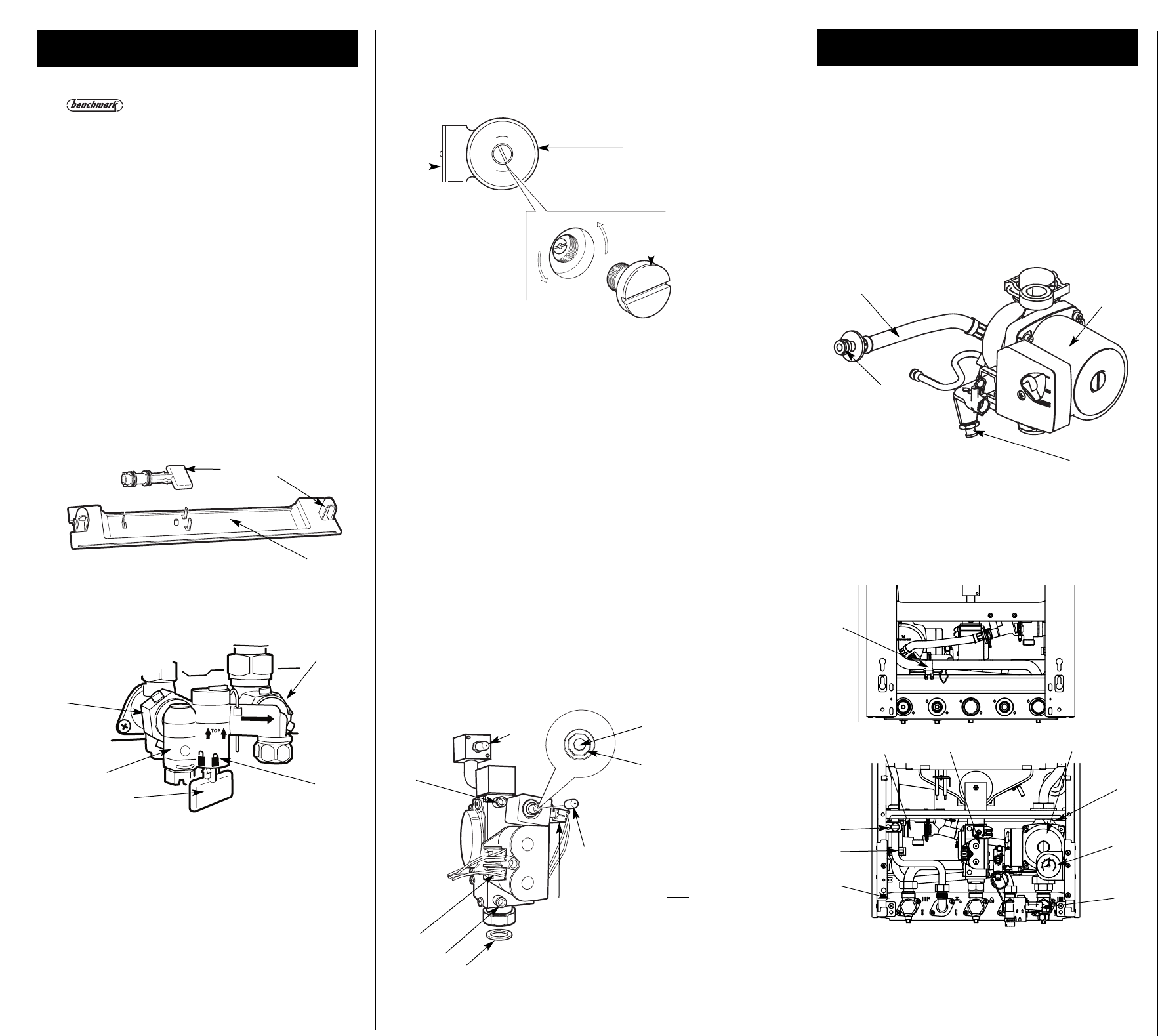 benchmark

TOP