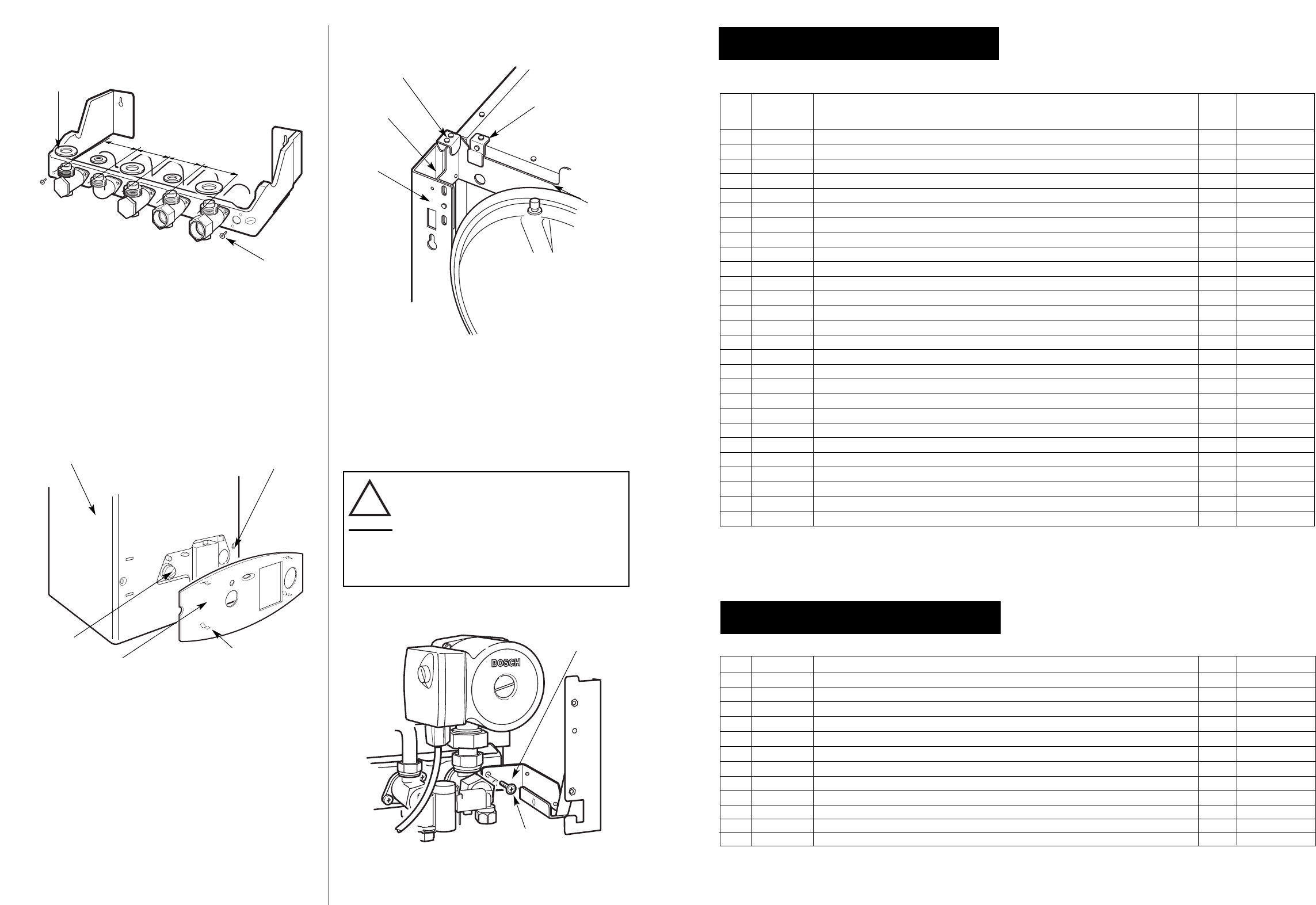 BOSCH