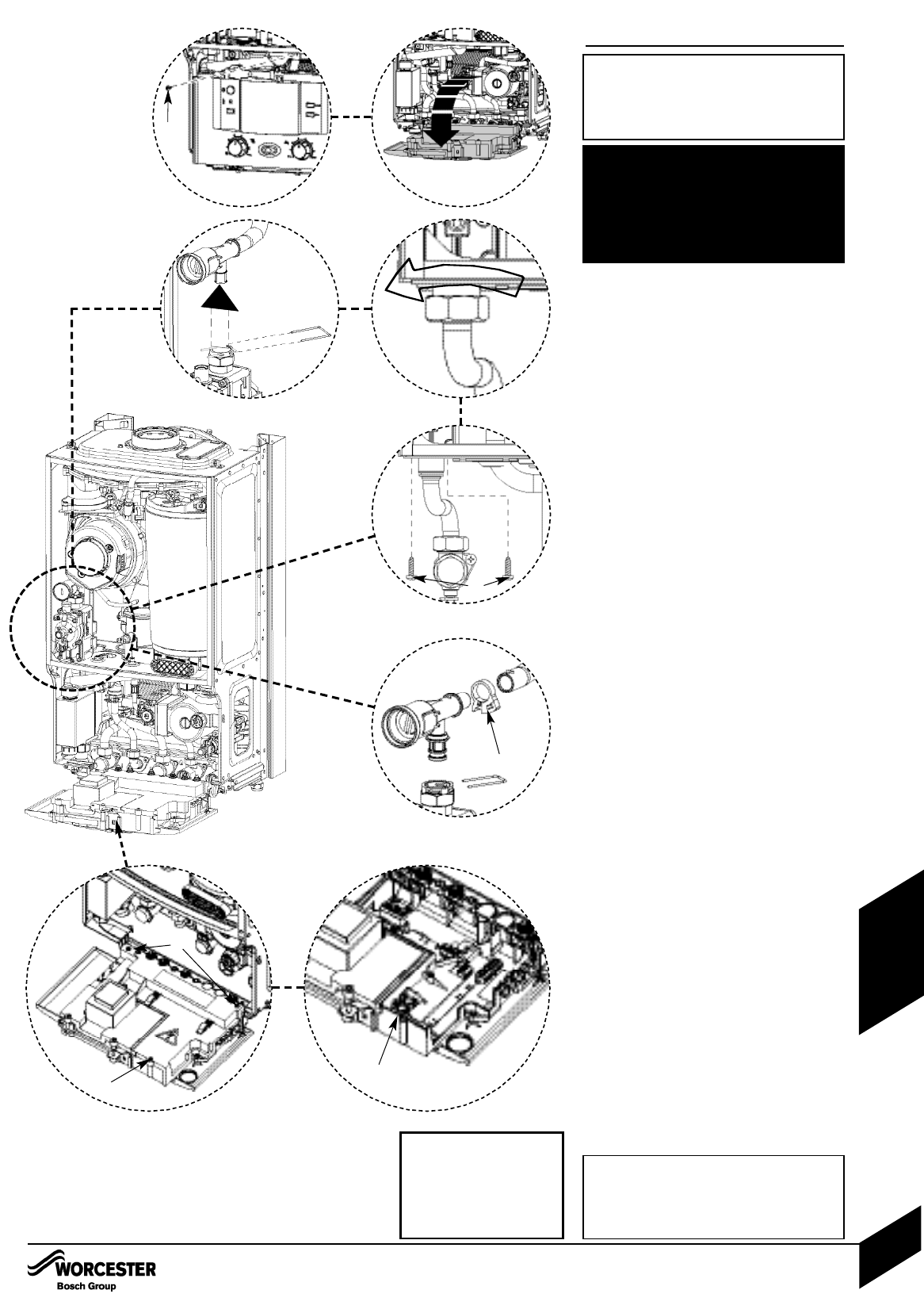 WORCESTER
Bosch Group