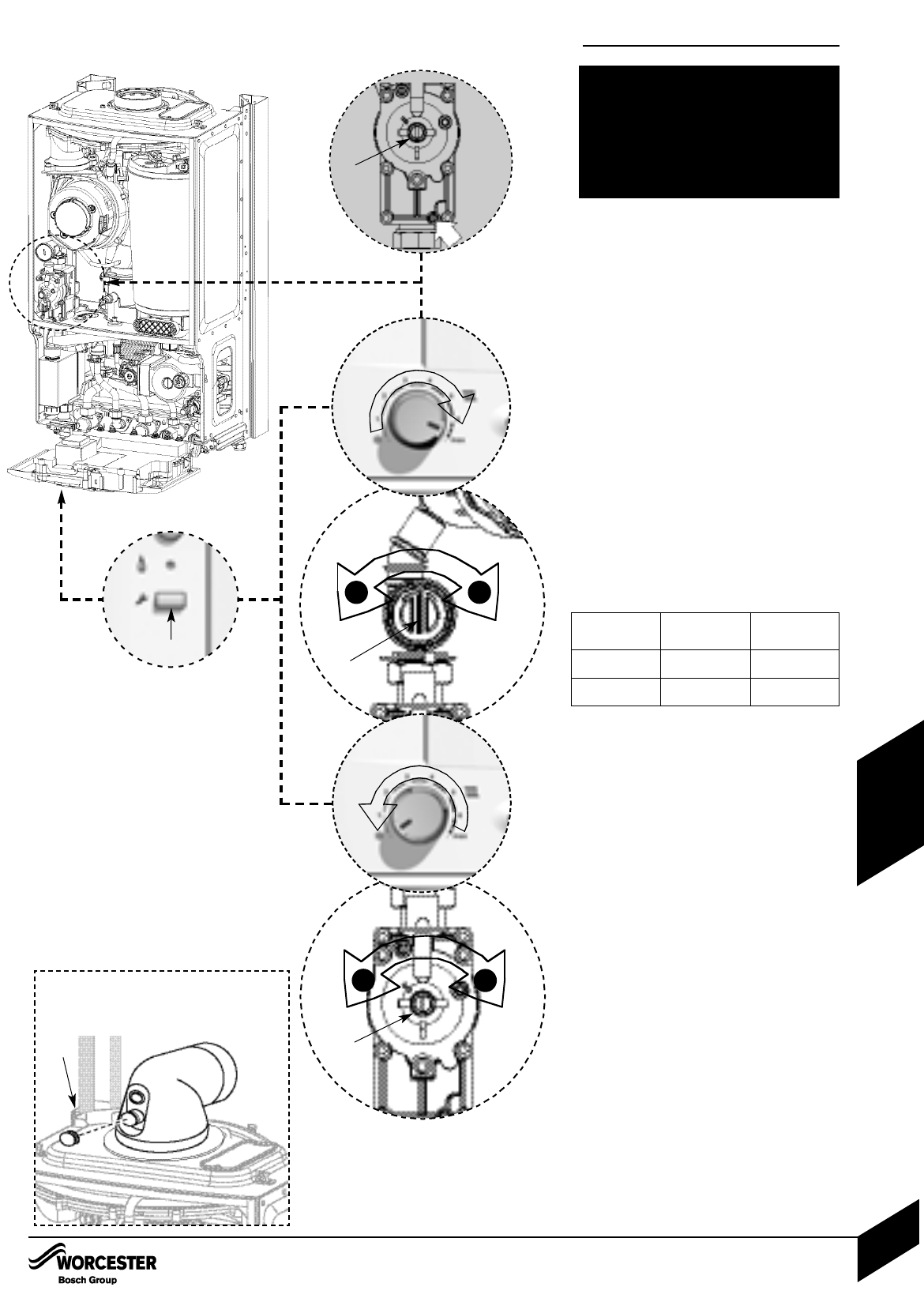 WORCESTER
Bosch Group