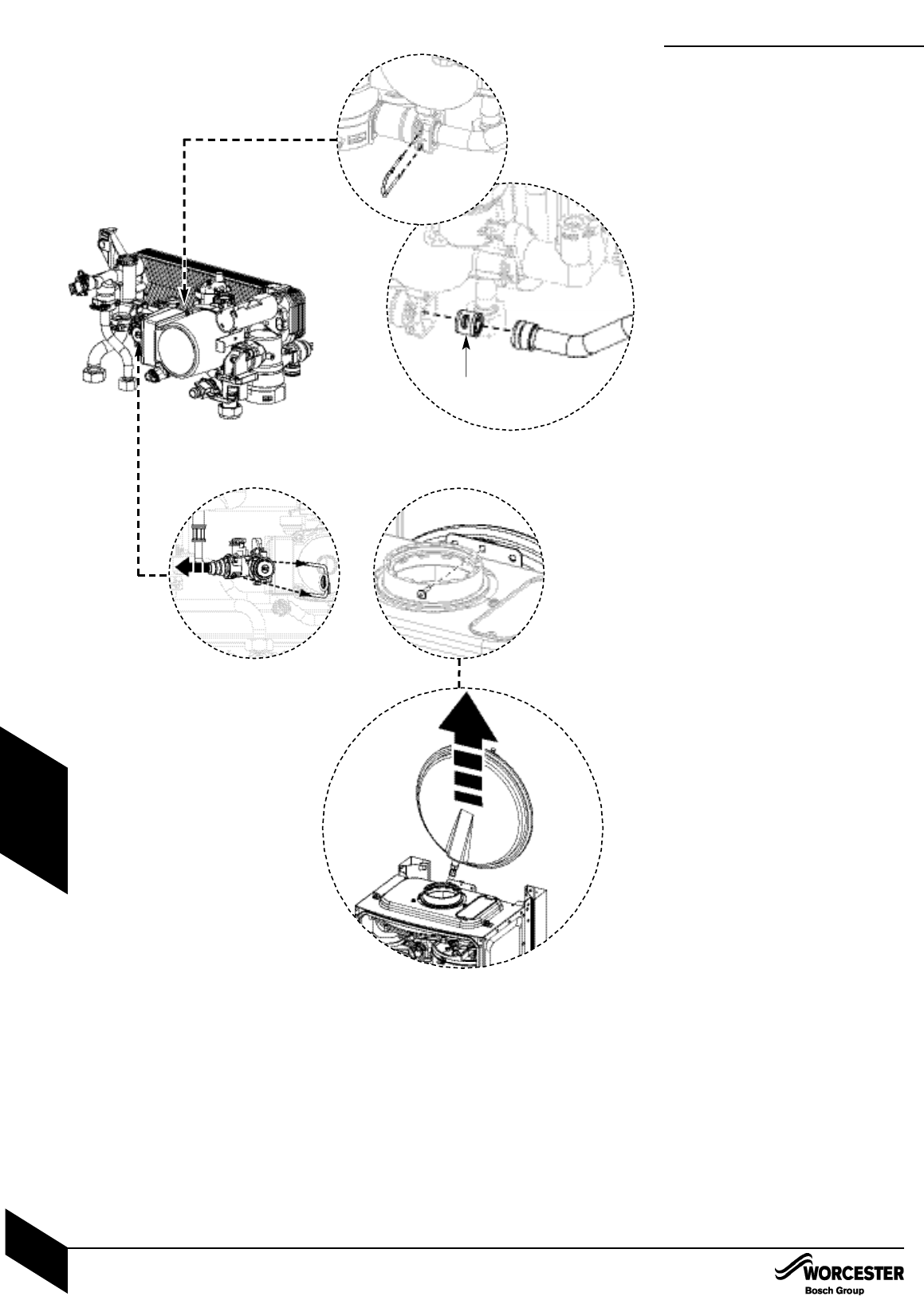 WORCESTER
Bosch Group