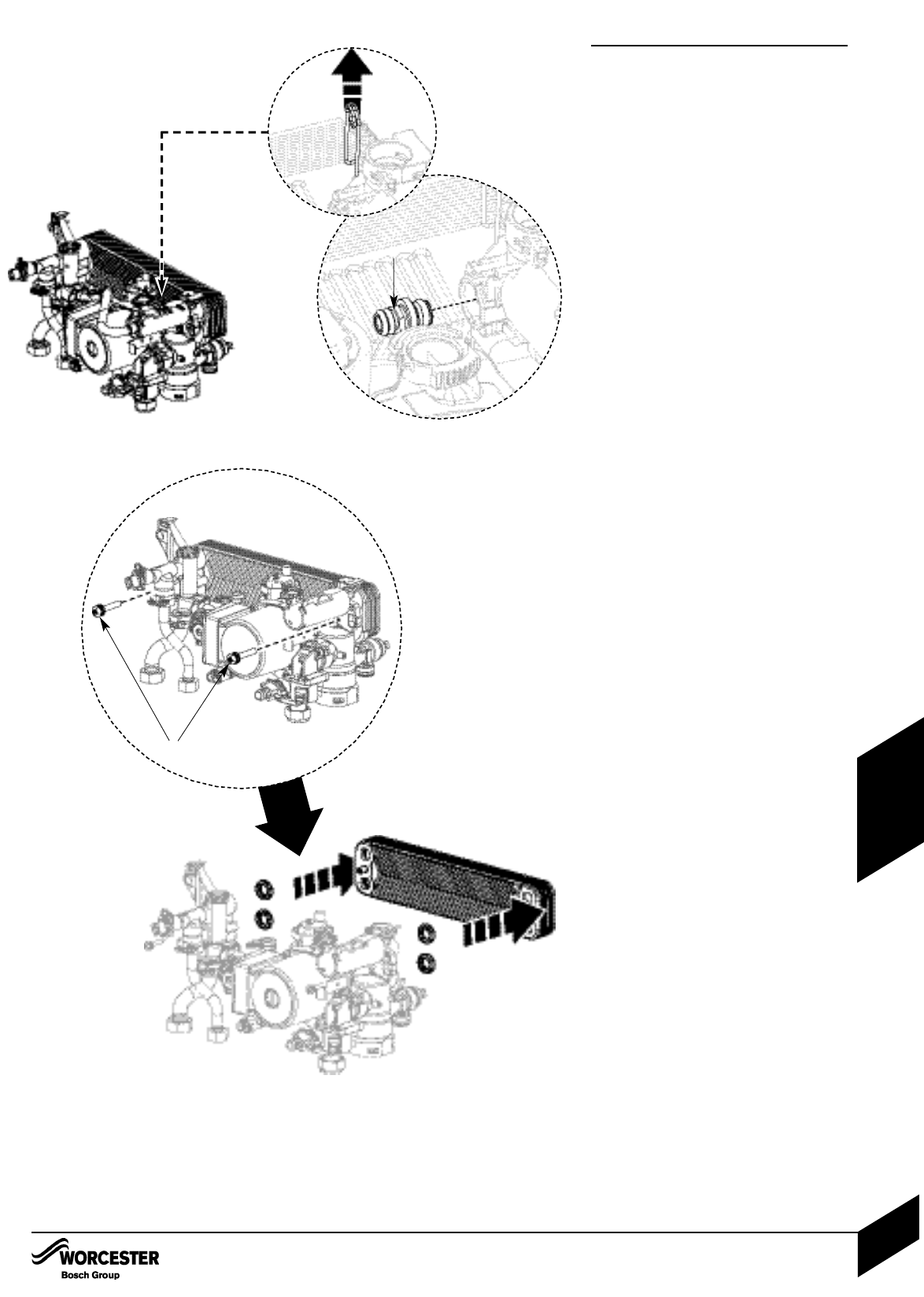 WORCESTER
Bosch Group