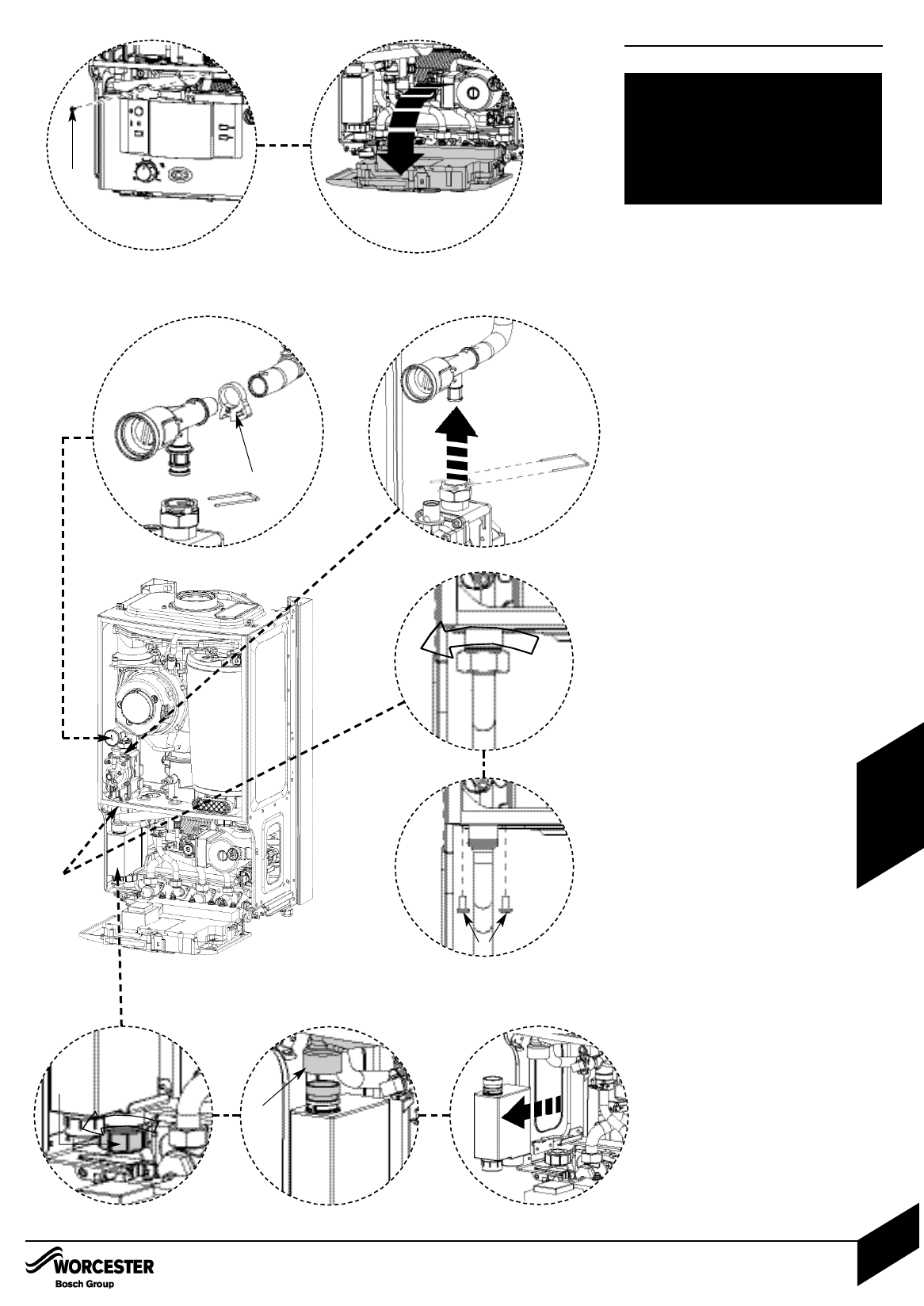 WORCESTER
Bosch Group