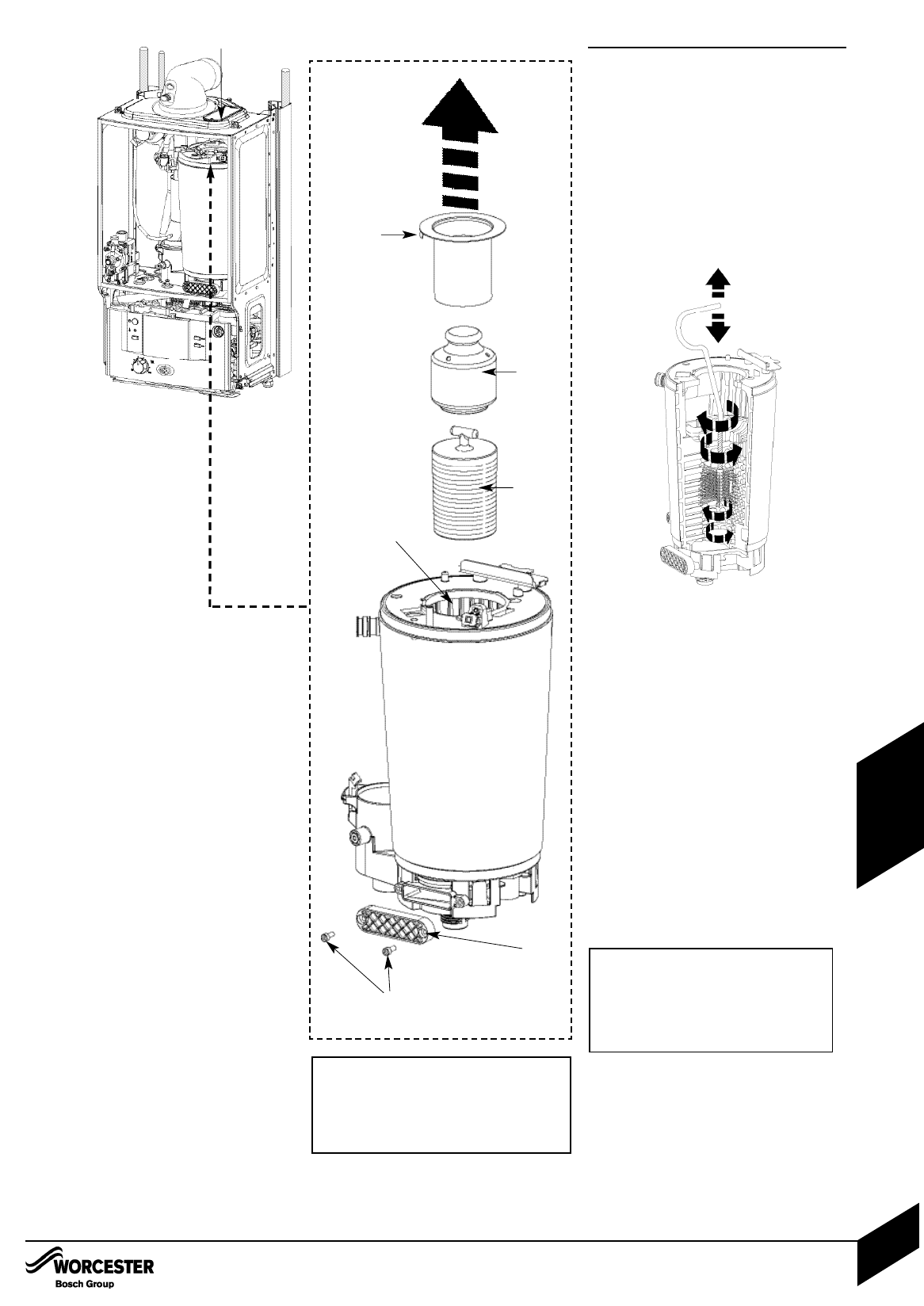 WORCESTER
Bosch Group