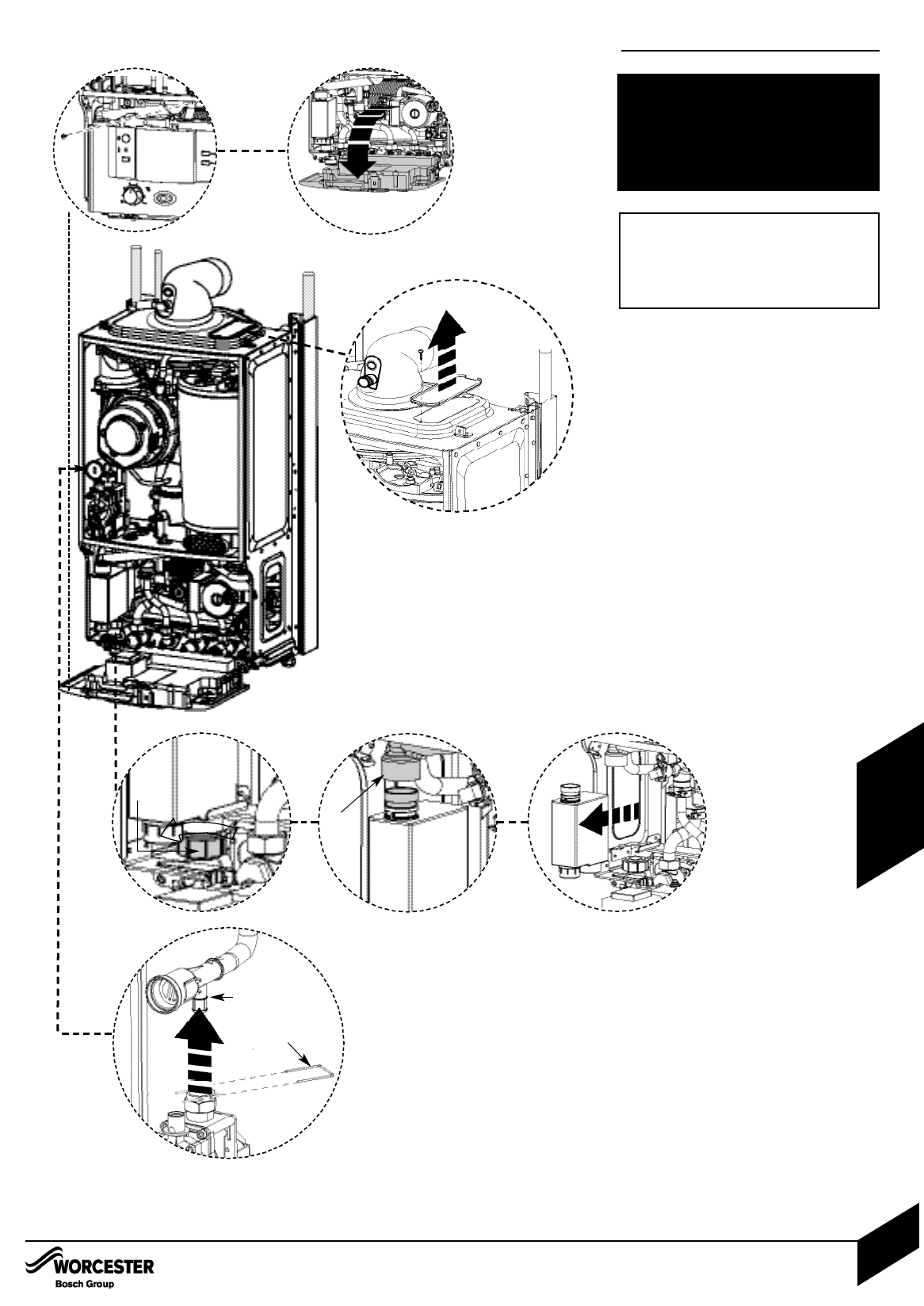 WORCESTER
Bosch Group