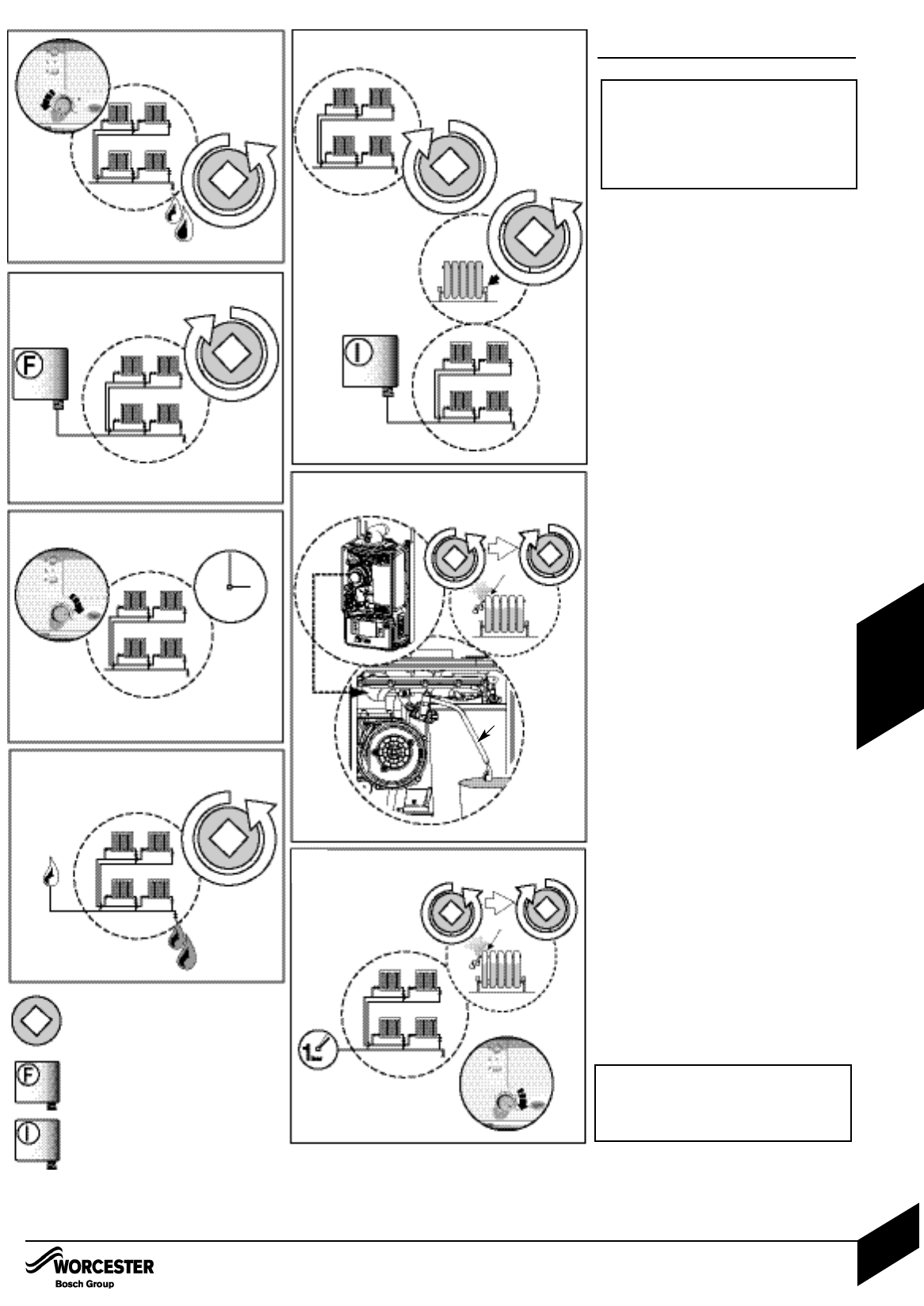 F

I

F

I

WORCESTER
Bosch Group