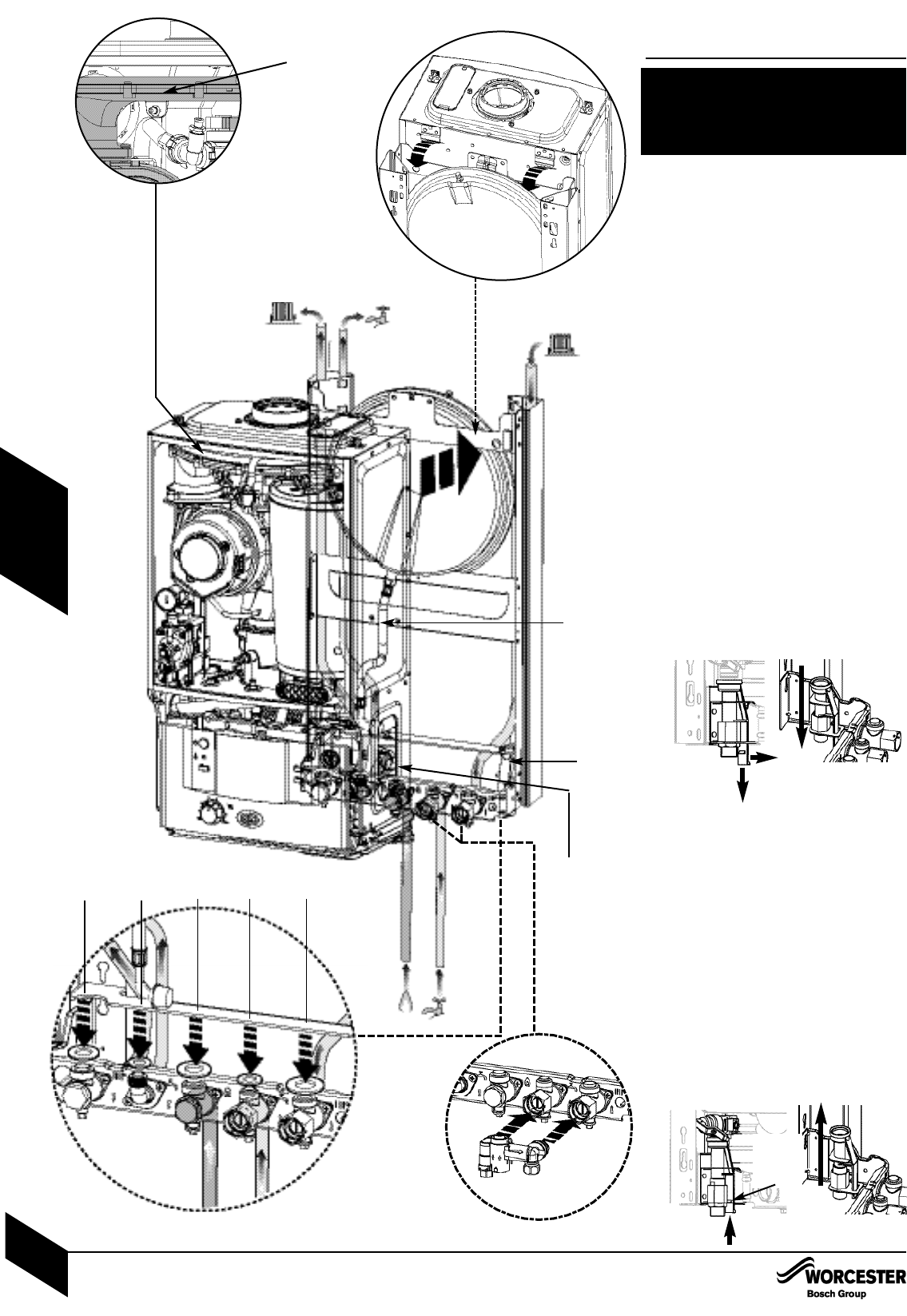 WORCESTER
Bosch Group