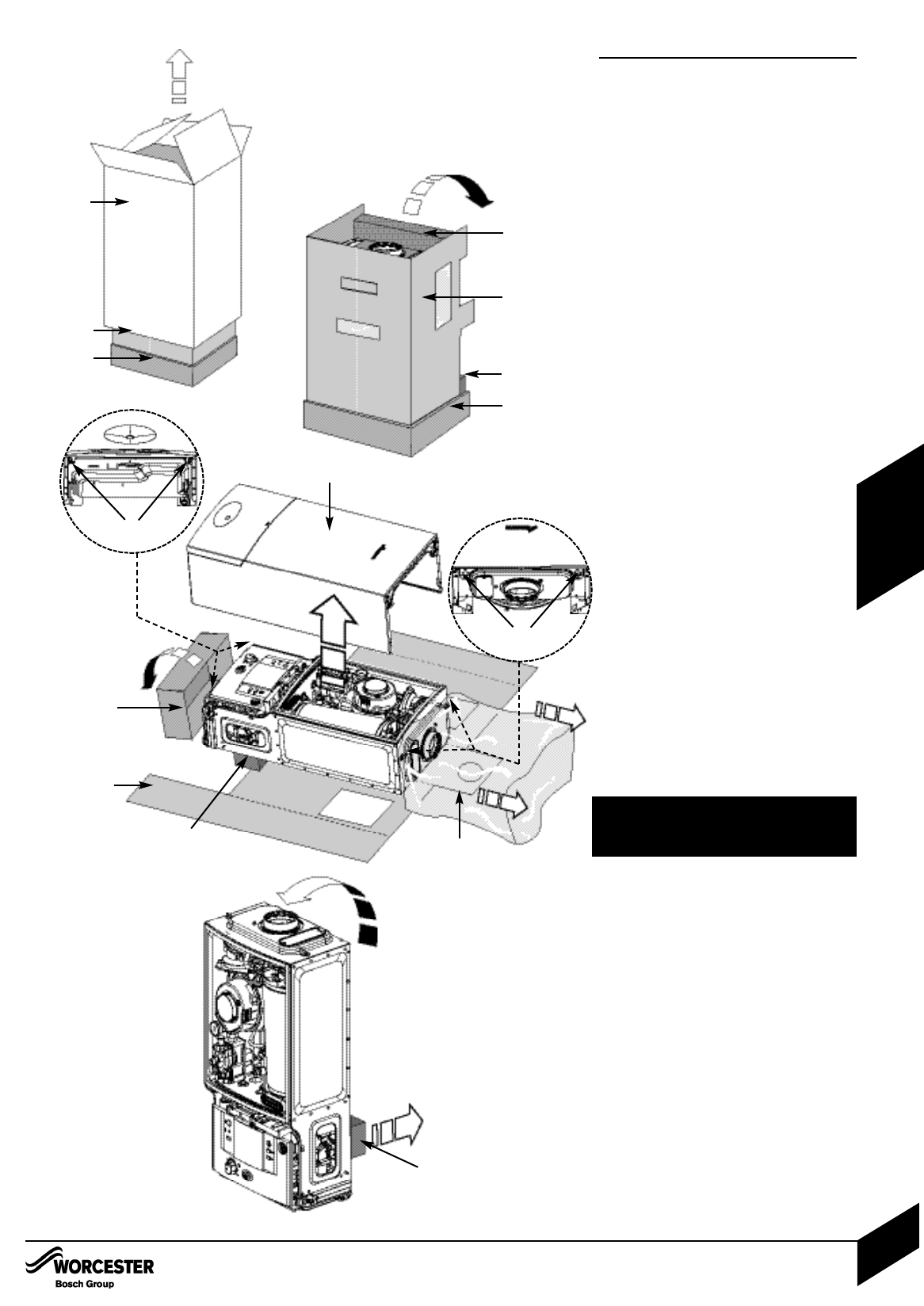 WORCESTER
Bosch Group