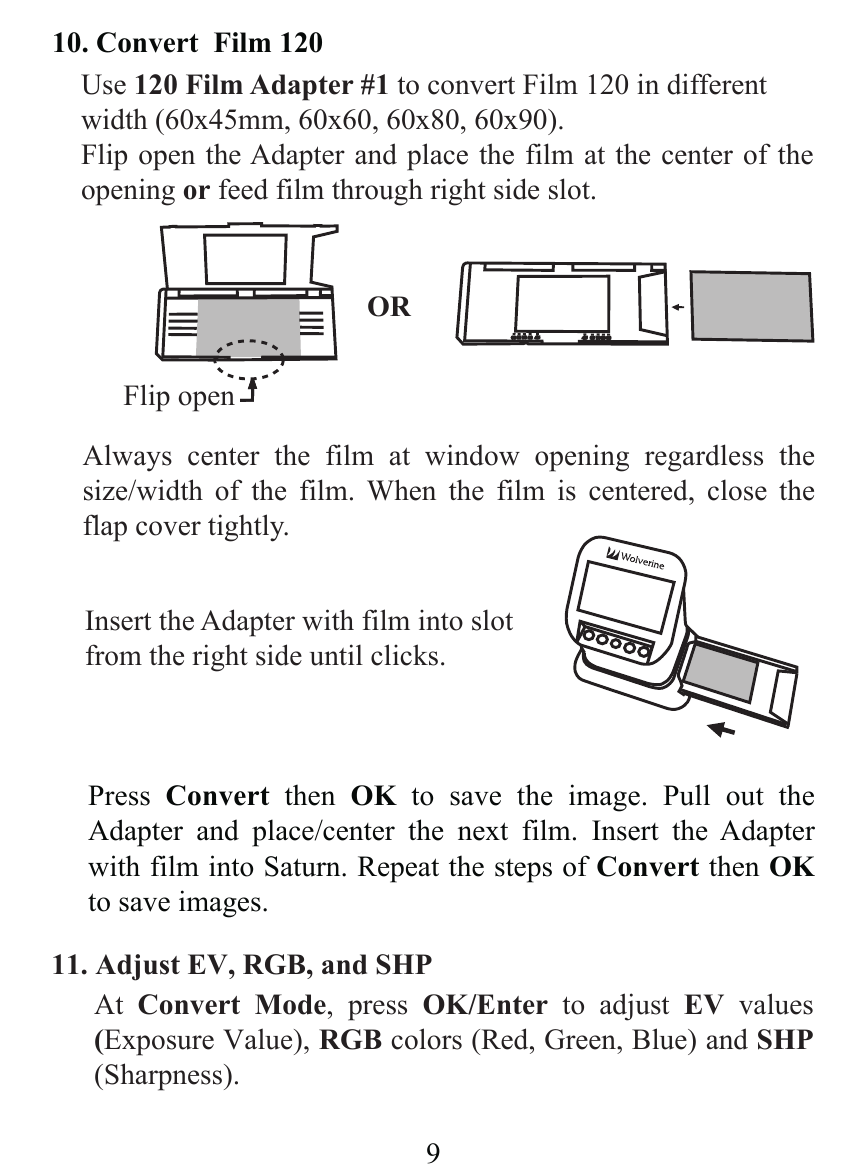 10. Convert  Film 120

Use 120 Film Adapter #1 to convert Film 120 in different width (60x45mm, 60x60, 60x80, 60x90).
Flip open the Adapter and place the film at the center of the opening or feed film through right side slot.

OR

Flip open

Always center the film at window opening regardless the size/width of the film. When the film is centered, close the flap cover tightly.

Wolverine

Insert the Adapter with film into slot from the right side until clicks.

Press Convert then OK to save the image. Pull out the Adapter and place/center the next film. Insert the Adapter with film into Saturn. Repeat the steps of Convert then OK to save images.

11. Adjust EV, RGB, and SHP

At Convert Mode, press OK/Enter to adjust EV values (Exposure Value), RGB colors (Red, Green, Blue) and SHP (Sharpness).

9