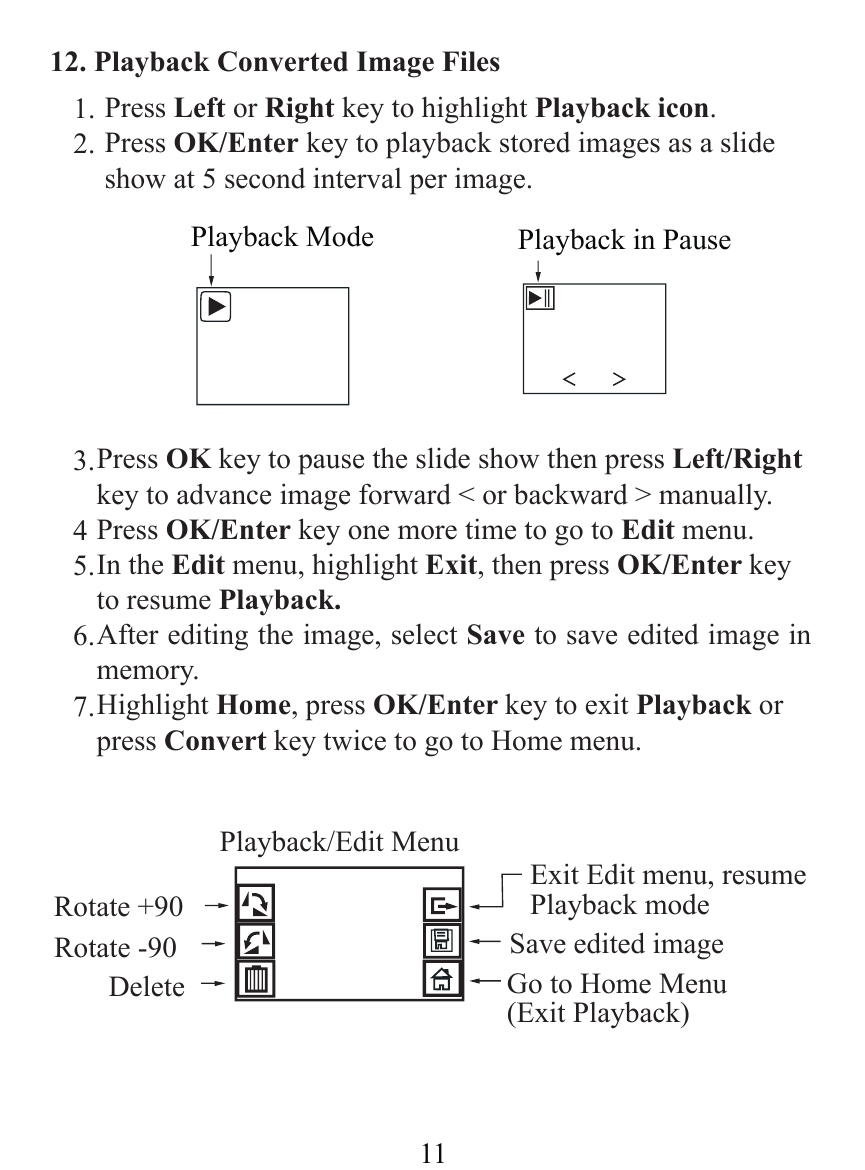 12. Playback Converted Image Files

1. Press Left or Right key to highlight Playback icon.
2. Press OK/Enter key to playback stored images as a slide show at 5 second interval per image.

Playback Mode

Playback in Pause

< >

3. Press OK key to pause the slide show then press Left/Right key to advance image forward < or backward > manually.
4 Press OK/Enter key one more time to go to Edit menu.
5. In the Edit menu, highlight Exit, then press OK/Enter key to resume Playback.
6. After editing the image, select Save to save edited image in memory.
7. Highlight Home, press OK/Enter key to exit Playback or press Convert key twice to go to Home menu.

Playback/Edit Menu

Rotate +90

Rotate -90

Delete

Exit Edit menu, resume Playback mode

Save edited image

Go to Home Menu (Exit Playback)

11