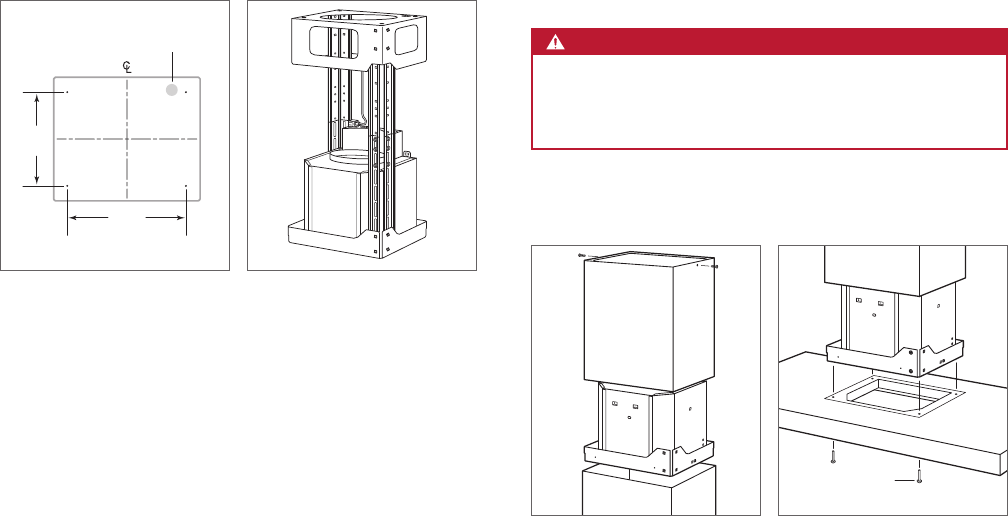 ℄