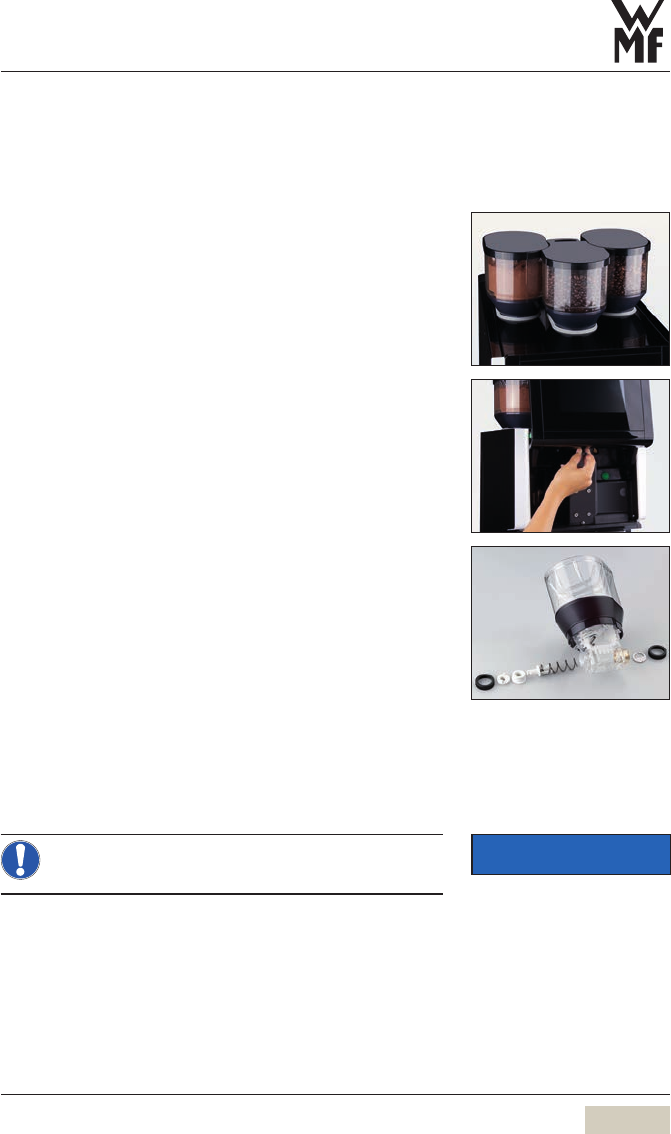 WMF